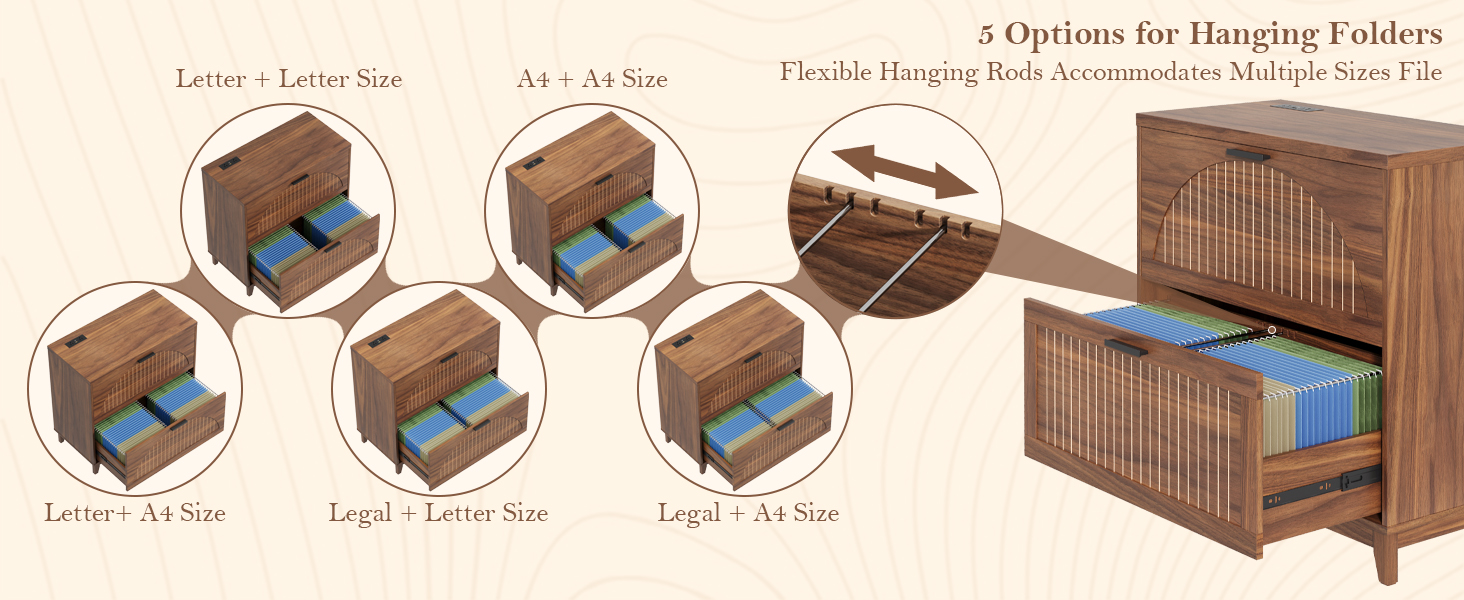 5 Options for Hanging Folders
Flexible Hanging Rods Accommodates Multiple Sizes File

Letter + Letter Size

A4 + A4 Size

Letter+ A4 Size

Legal + Letter Size

Legal + A4 Size