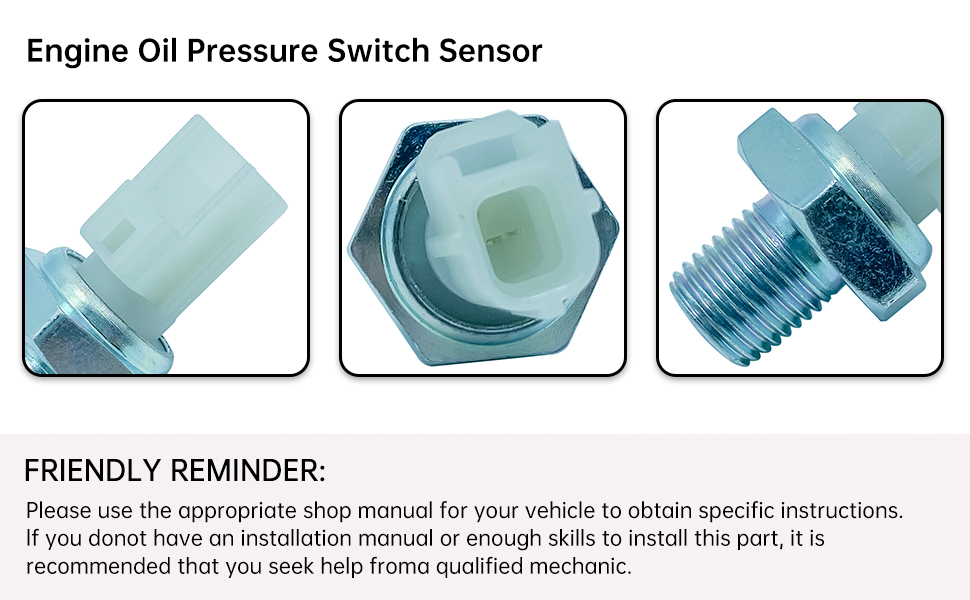 Engine Oil Pressure Switch Sensor

FRIENDLY REMINDER:

Please use the appropriate shop manual for your vehicle to obtain specific instructions. If you donot have an installation manual or enough skills to install this part, it is recommended that you seek help froma qualified mechanic.