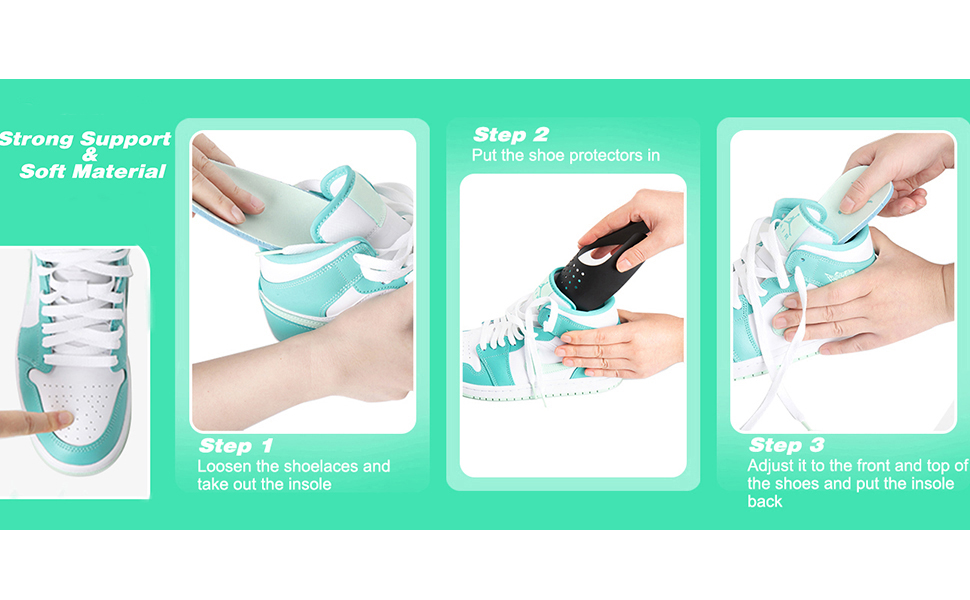 Strong Support
&
Soft Material

Step 1
Loosen the shoelaces and take out the insole

Step 2
Put the shoe protectors in

Step 3
Adjust it to the front and top of the shoes and put the insole back