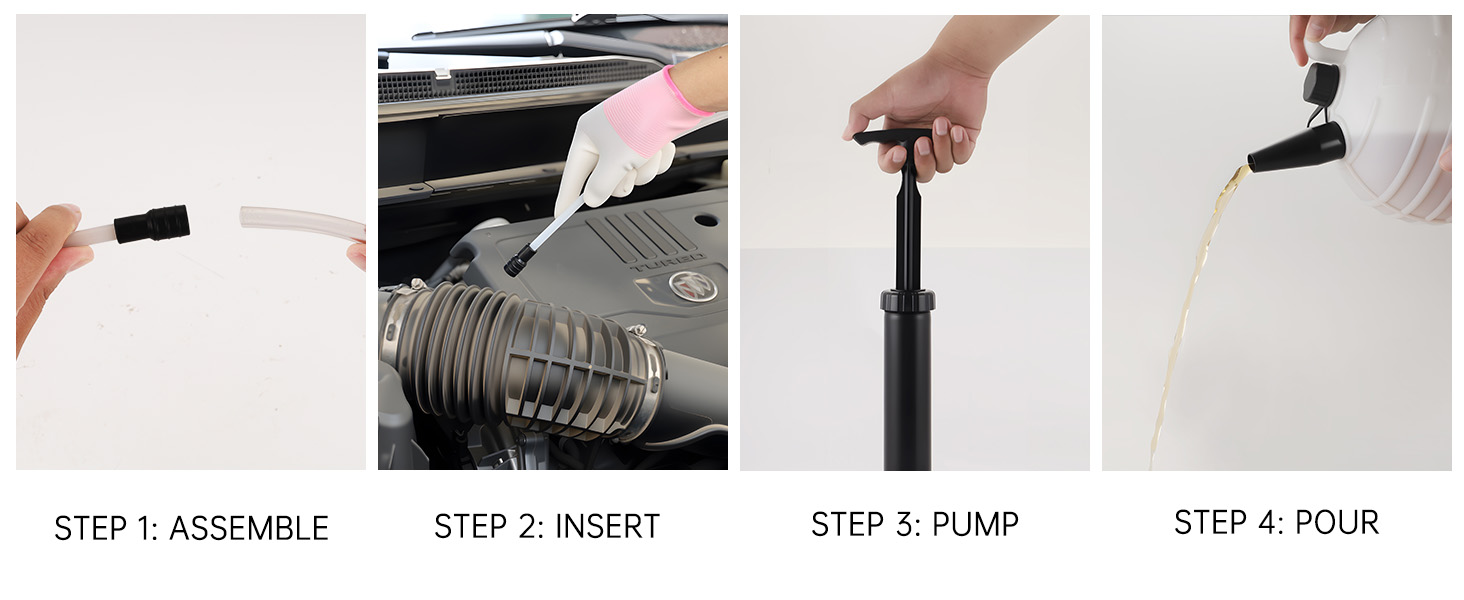 TURBO

STEP 1: ASSEMBLE

STEP 2: INSERT

STEP 3: PUMP

STEP 4: POUR