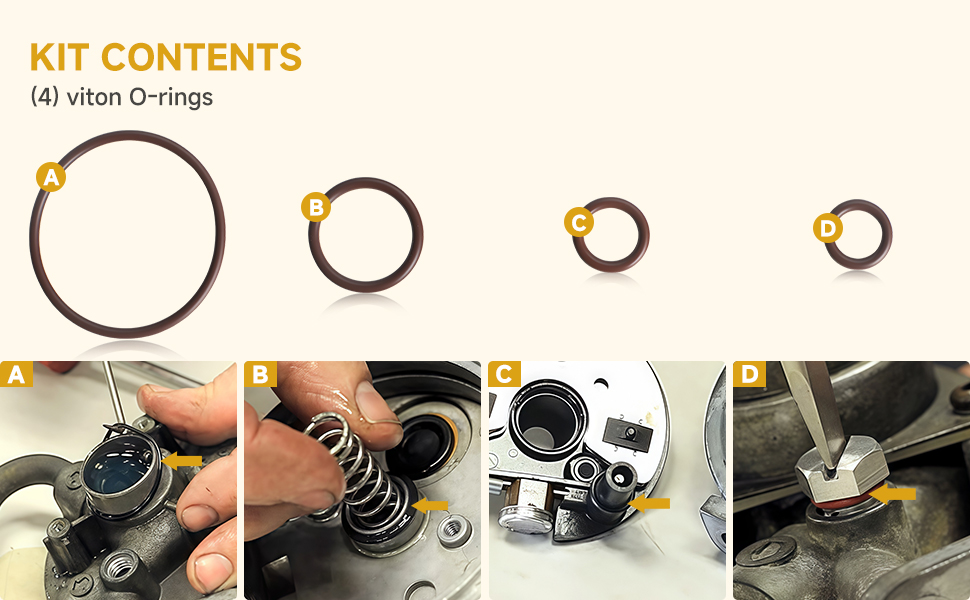 KIT CONTENTS
(4) viton O-rings

A

B

C

D

A

B

C

D