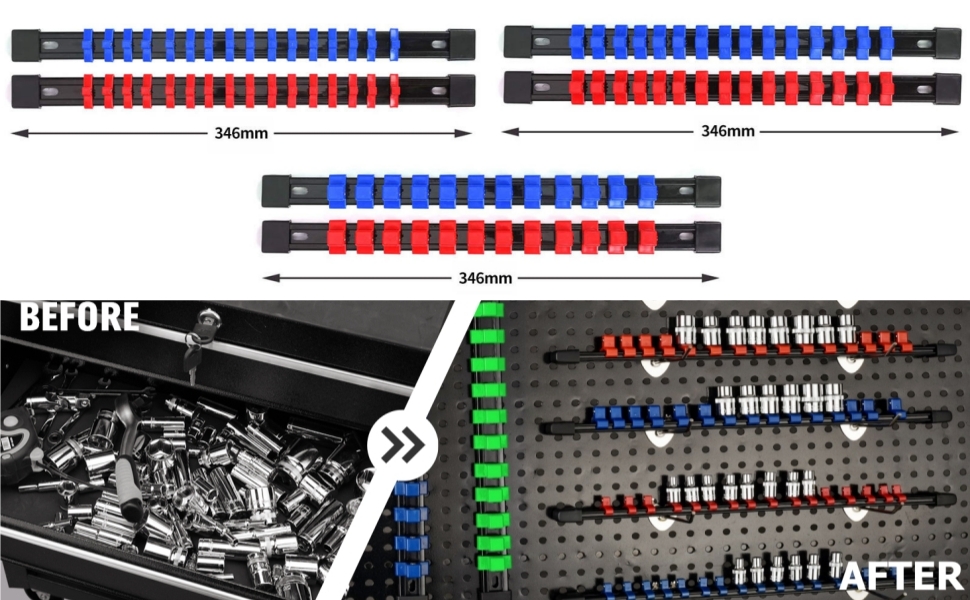 346mm

346mm

346mm

BEFORE

AFTER