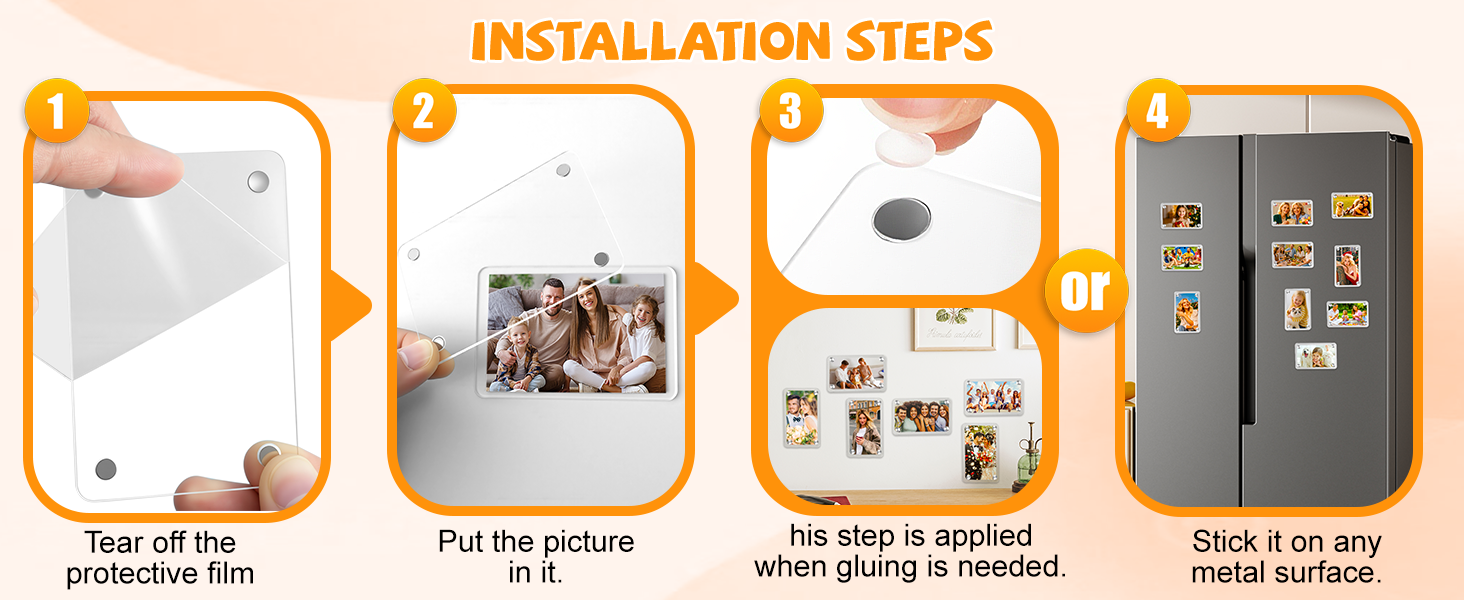 INSTALLATION STEPS

1

Tear off the protective film

2

Put the picture in it.

3

his step is applied when gluing is needed.

or

4

Stick it on any metal surface.