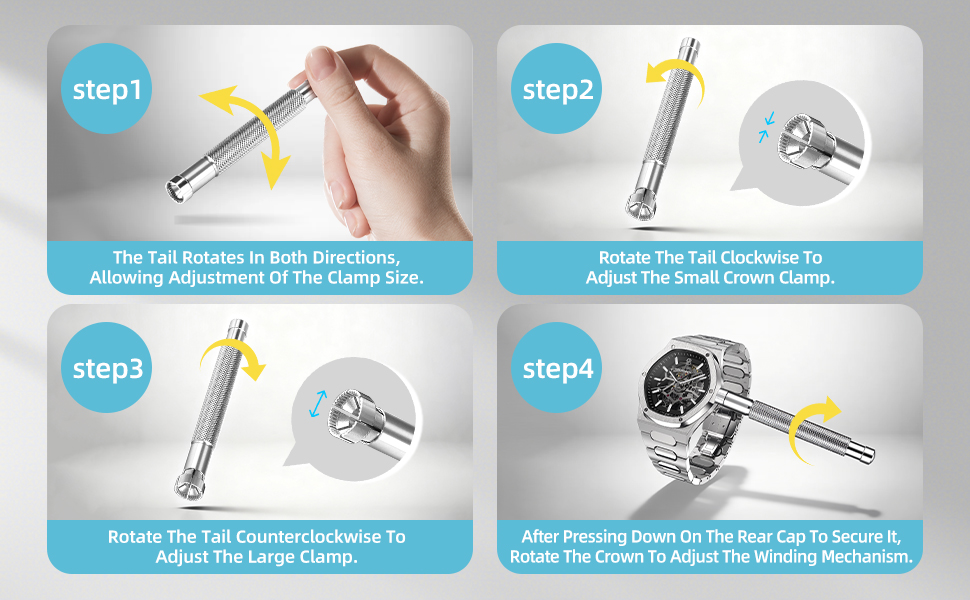 step1

The Tail Rotates In Both Directions, Allowing Adjustment Of The Clamp Size.

step2

Rotate The Tail Clockwise To Adjust The Small Crown Clamp.

step3

Rotate The Tail Counterclockwise To Adjust The Large Clamp.

step4

After Pressing Down On The Rear Cap To Secure It, Rotate The Crown To Adjust The Winding Mechanism.