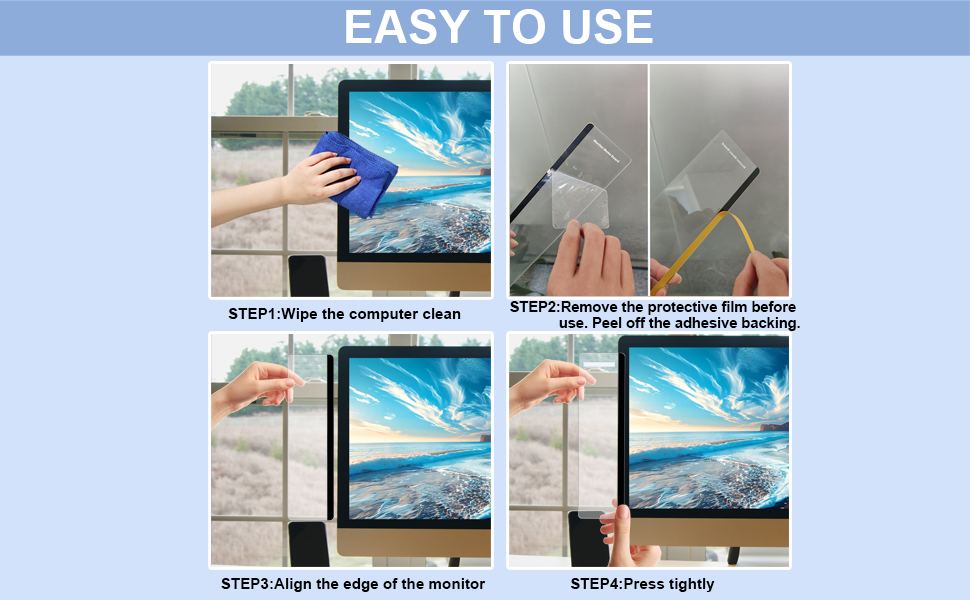 EASY TO USE

STEP1:Wipe the computer clean

STEP2:Remove the protective film before use. Peel off the adhesive backing.

STEP3:Align the edge of the monitor

STEP4:Press tightly