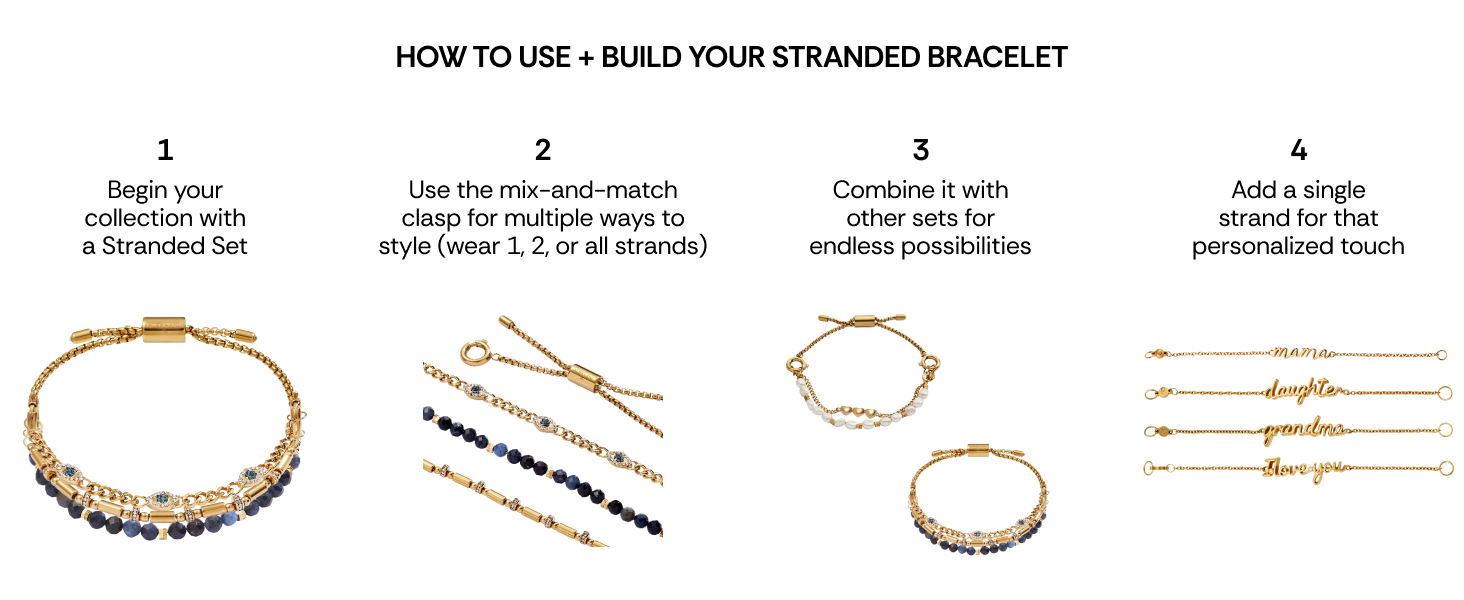 HOW TO USE + BUILD YOUR STRANDED BRACELET

1
Begin your collection with a Stranded Set

2
Use the mix-and-match clasp for multiple ways to style (wear 1, 2, or all strands)

3
Combine it with other sets for endless possibilities

4
Add a single strand for that personalized touch

mama
daughter
grandma
I love you