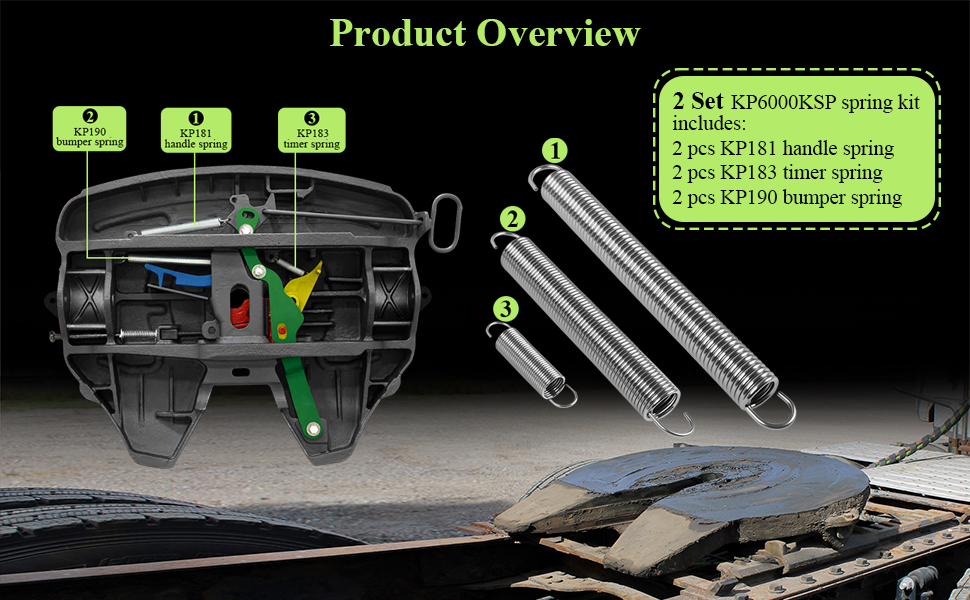 Product Overview

2
KP190
bumper spring

1
KP181
handle spring

3
KP183
timer spring

1

2

3

2 Set KP6000KSP spring kit includes:
2 pcs KP181 handle spring
2 pcs KP183 timer spring
2 pcs KP190 bumper spring