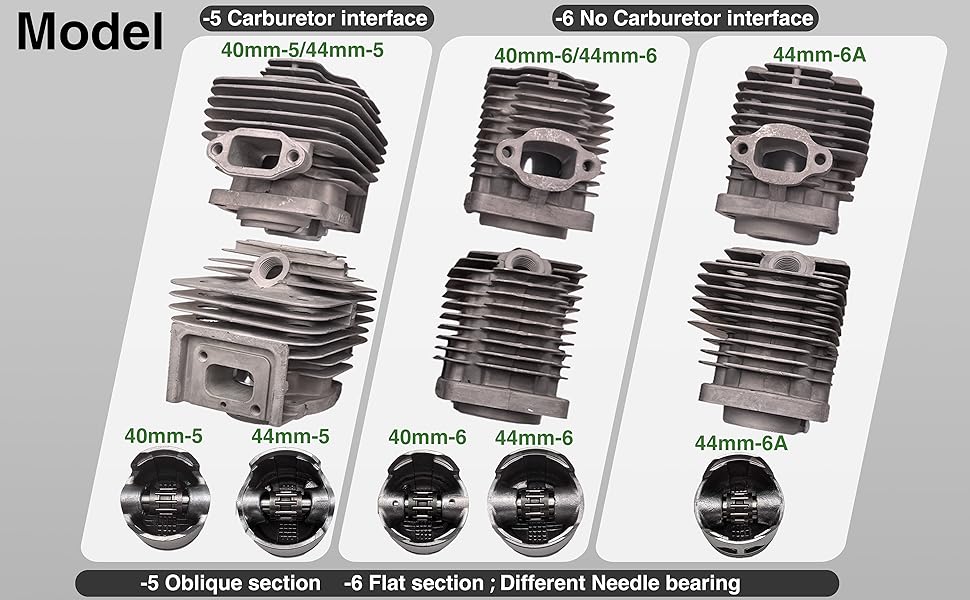 Model

-5 Carburetor interface

-6 No Carburetor interface

40mm-5/44mm-5

40mm-6/44mm-6

44mm-6A

40mm-5

44mm-5

40mm-6

44mm-6

44mm-6A

-5 Oblique section -6 Flat section ; Different Needle bearing