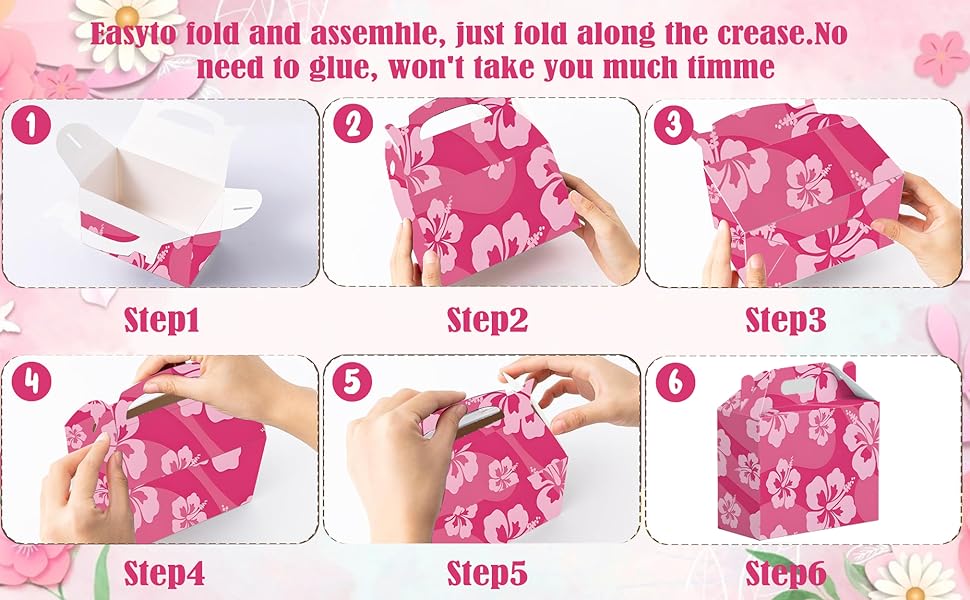 Easyto fold and assemhle, just fold along the crease.No need to glue, won't take you much timme

1

Step1

2

Step2

3

Step3

4

Step4

5

Step5

6

Step6