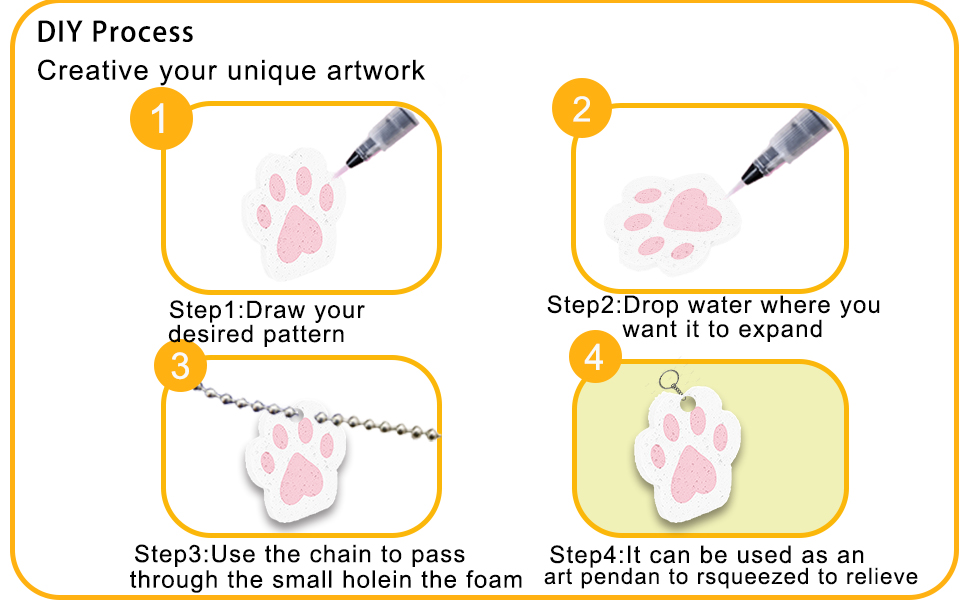 DIY Process
Creative your unique artwork

1

Step1:Draw your desired pattern

2

Step2:Drop water where you want it to expand

3

Step3:Use the chain to pass through the small holein the foam

4

Step4:It can be used as an art pendan to rsqueezed to relieve