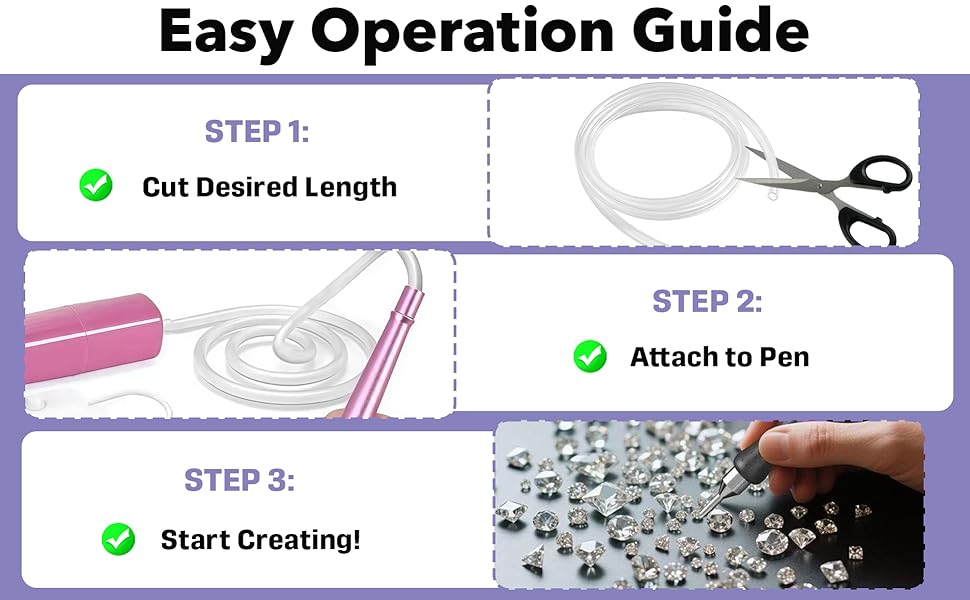 Easy Operation Guide

STEP 1:

Cut Desired Length

STEP 2:

Attach to Pen

STEP 3:

Start Creating!