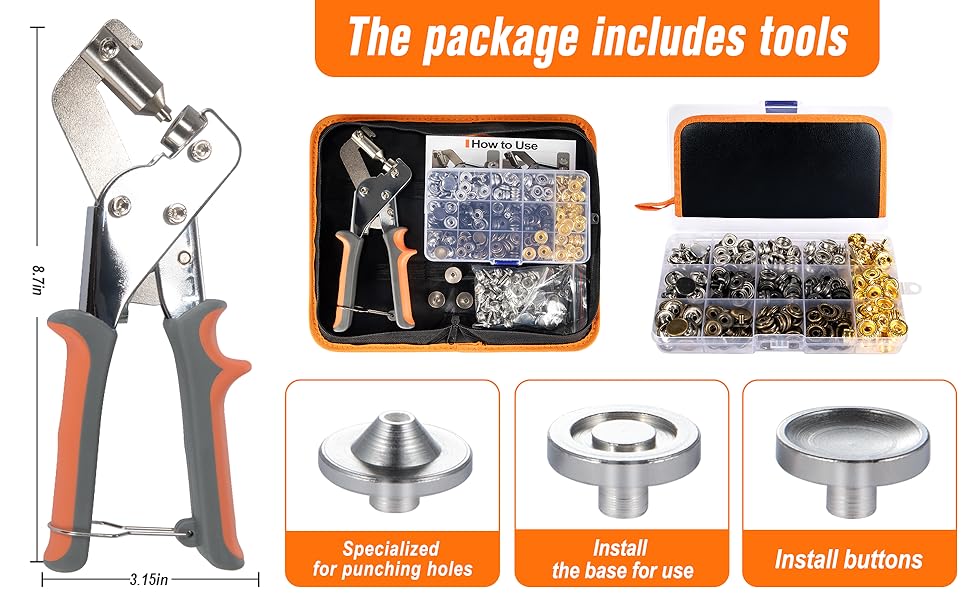 The package includes tools

8.7in

3.15in

How to Use

Specialized for punching holes

Install the base for use

Install buttons