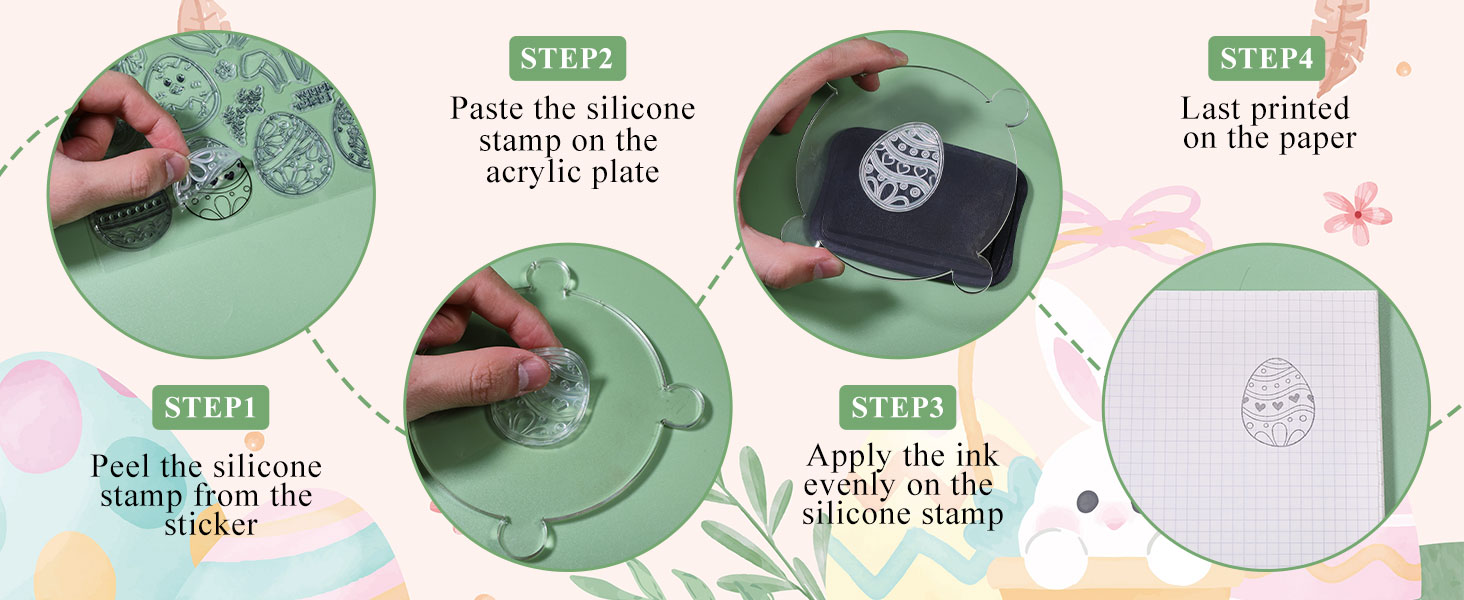 STEP1

Peel the silicone stamp from the sticker

STEP2

Paste the silicone stamp on the acrylic plate

STEP3

Apply the ink evenly on the silicone stamp

STEP4

Last printed on the paper