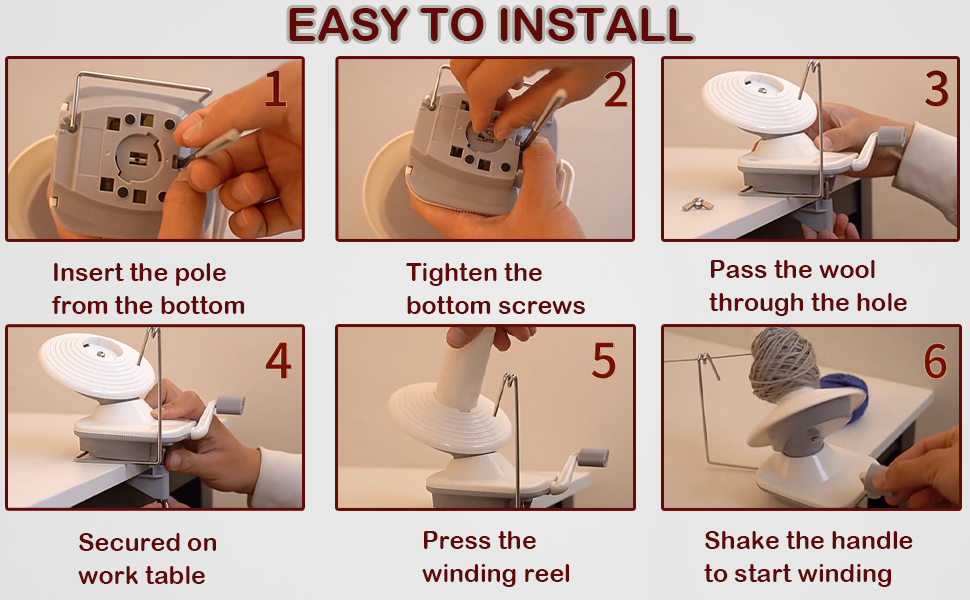 EASY TO INSTALL

1

Insert the pole from the bottom

2

Tighten the bottom screws

3

Pass the wool through the hole

4

Secured on work table

5

Press the winding reel

6

Shake the handle to start winding