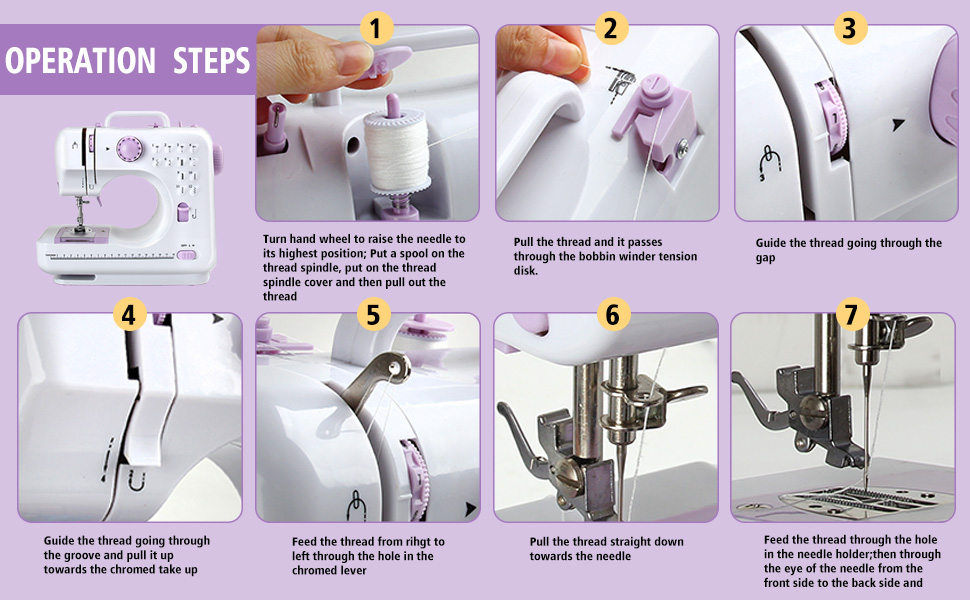 OPERATION STEPS

1

Turn hand wheel to raise the needle to its highest position; Put a spool on the thread spindle, put on the thread spindle cover and then pull out the thread

2

Pull the thread and it passes through the bobbin winder tension disk.

3

Guide the thread going through the gap

4

Guide the thread going through the groove and pull it up towards the chromed take up

5

Feed the thread from rihgt to left through the hole in the chromed lever

6

Pull the thread straight down towards the needle

7

Feed the thread through the hole in the needle holder;then through the eye of the needle from the front side to the back side and