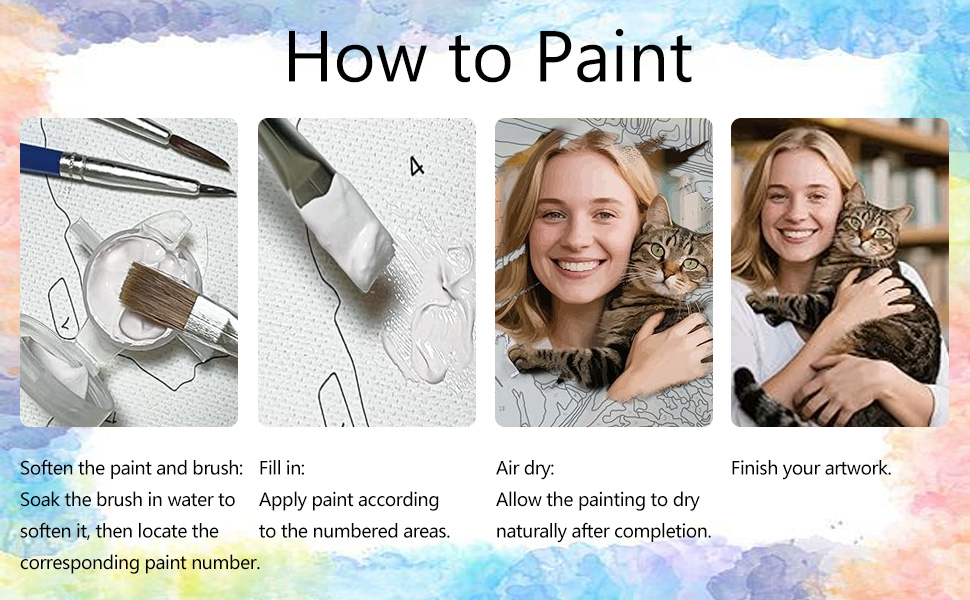 How to Paint

4

Soften the paint and brush:
Soak the brush in water to soften it, then locate the corresponding paint number.

Fill in:
Apply paint according to the numbered areas.

Air dry:
Allow the painting to dry naturally after completion.

Finish your artwork.