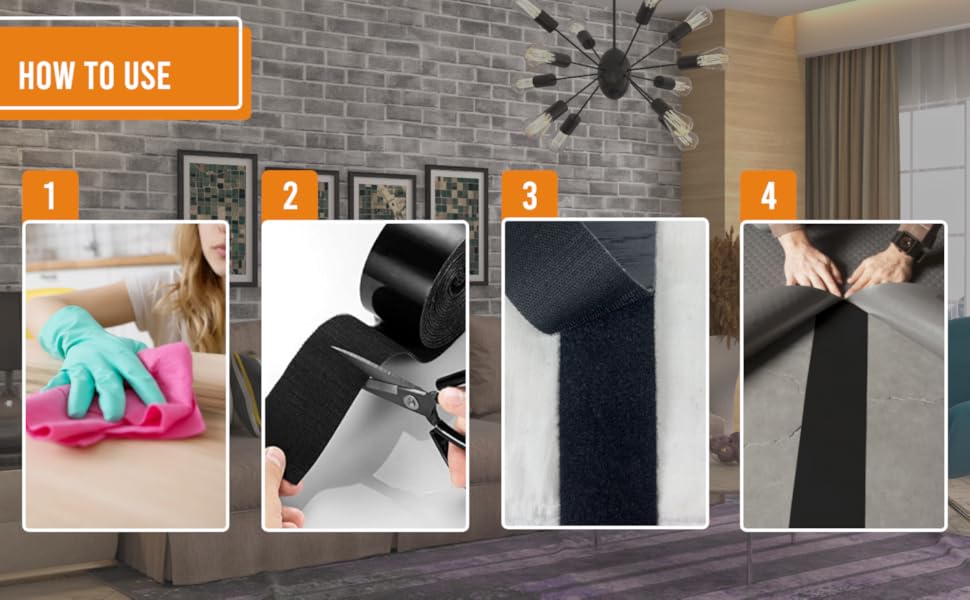 HOW TO USE

1

2

3

4