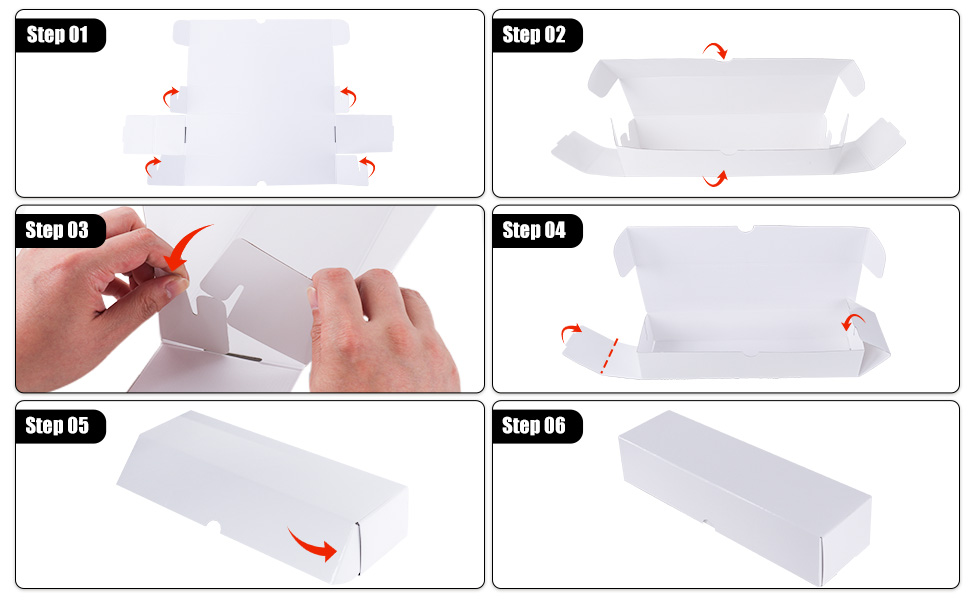 Step 01

Step 02

Step 03

Step 04

Step 05

Step 06