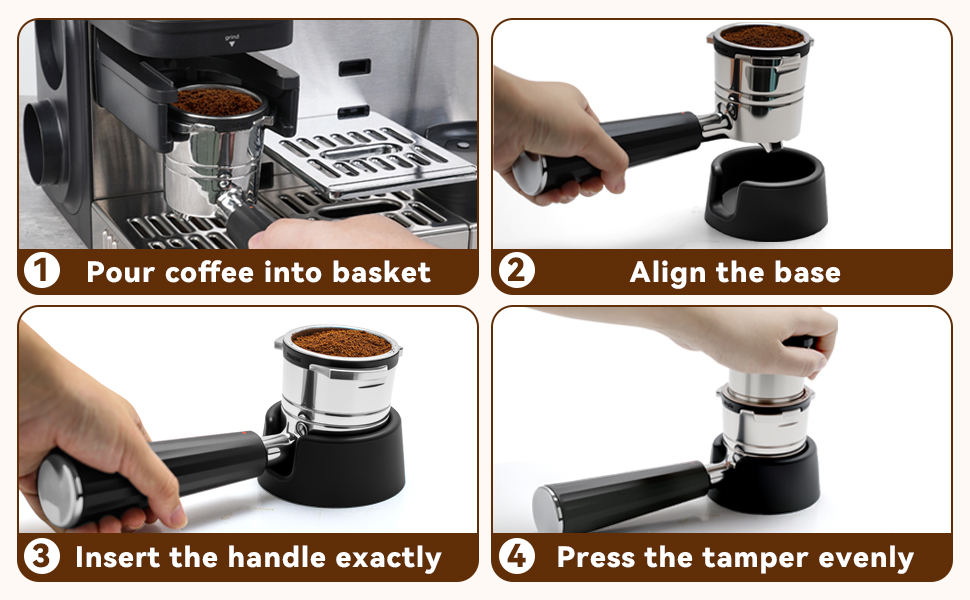 grind

1 Pour coffee into basket

2 Align the base

3 Insert the handle exactly

4 Press the tamper evenly