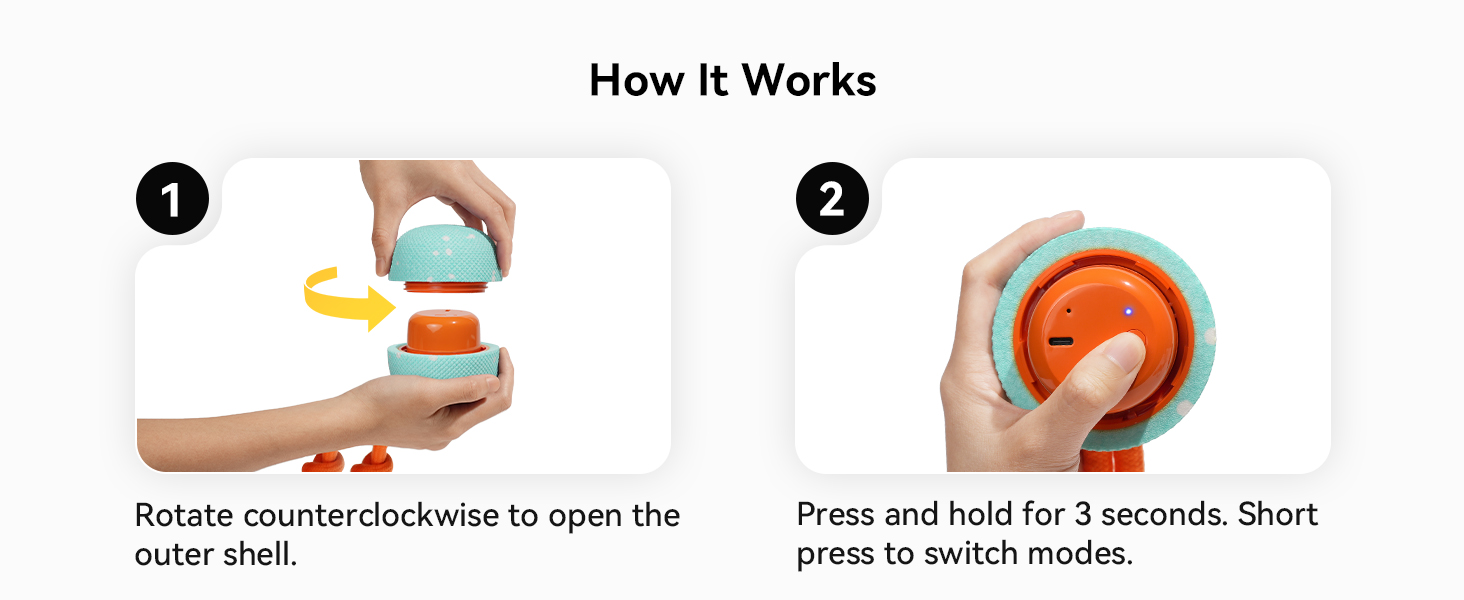 How It Works

1

Rotate counterclockwise to open the outer shell.

2

Press and hold for 3 seconds. Short press to switch modes.