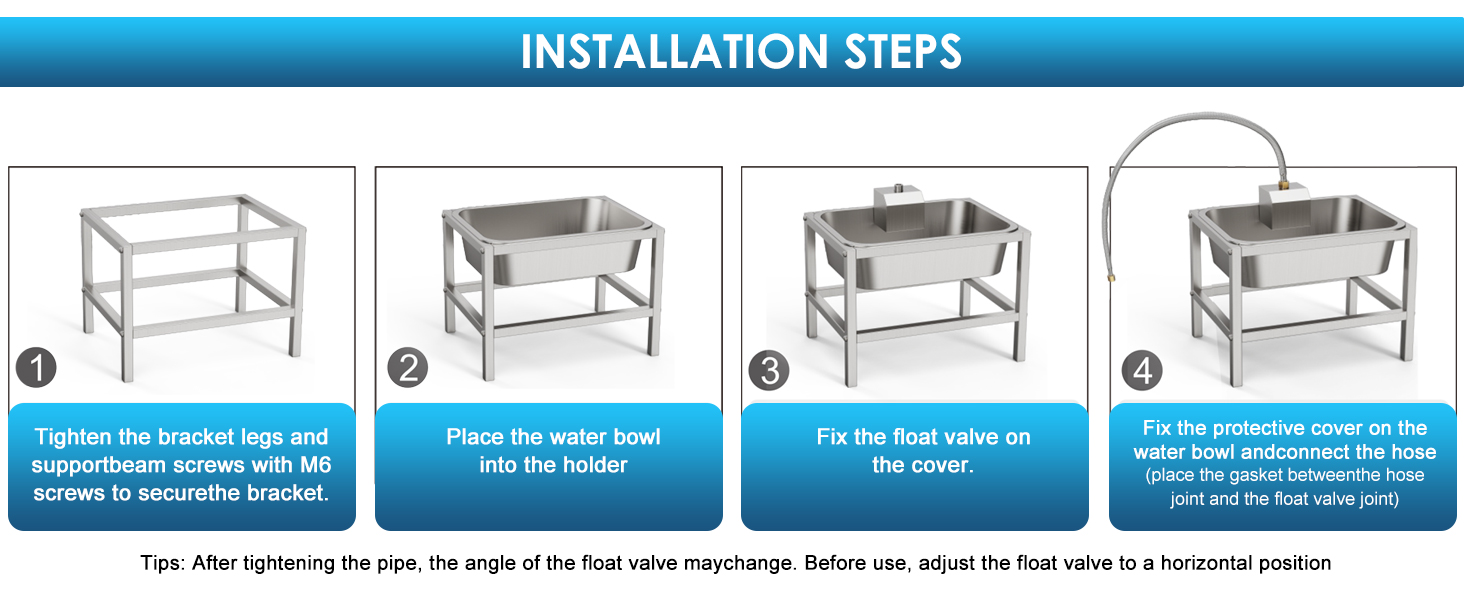 INSTALLATION STEPS

1

Tighten the bracket legs and supportbeam screws with M6 screws to securethe bracket.

2

Place the water bowl into the holder

3

Fix the float valve on the cover.

4

Fix the protective cover on the water bowl andconnect the hose (place the gasket betweenthe hose joint and the float valve joint)

Tips: After tightening the pipe, the angle of the float valve maychange. Before use, adjust the float valve to a horizontal position