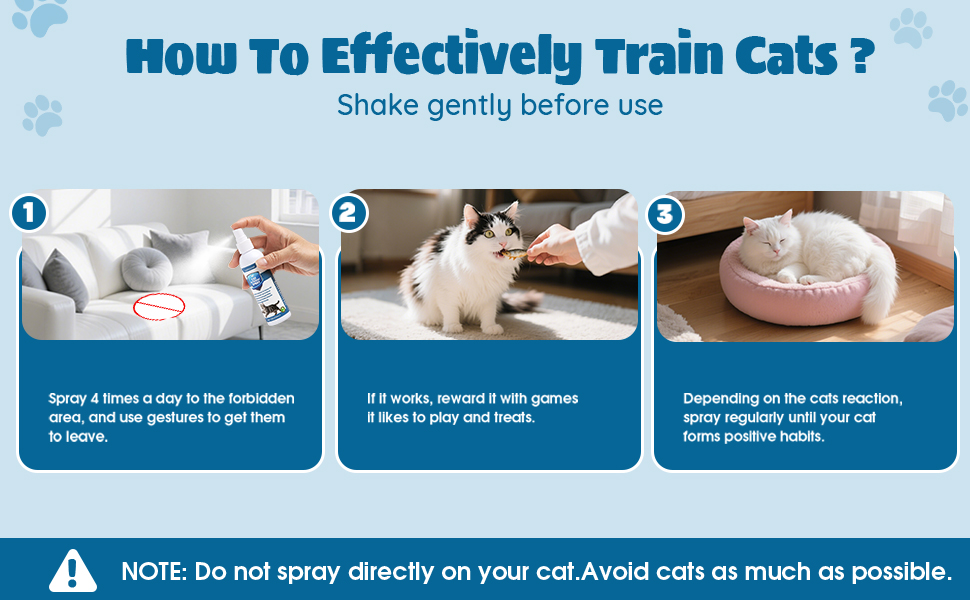 How To Effectively Train Cats ?

Shake gently before use

1

Spray 4 times a day to the forbidden area, and use gestures to get them to leave.

2

If it works, reward it with games it likes to play and treats.

3

Depending on the cats reaction, spray regularly until your cat forms positive habits.

NOTE: Do not spray directly on your cat.Avoid cats as much as possible.