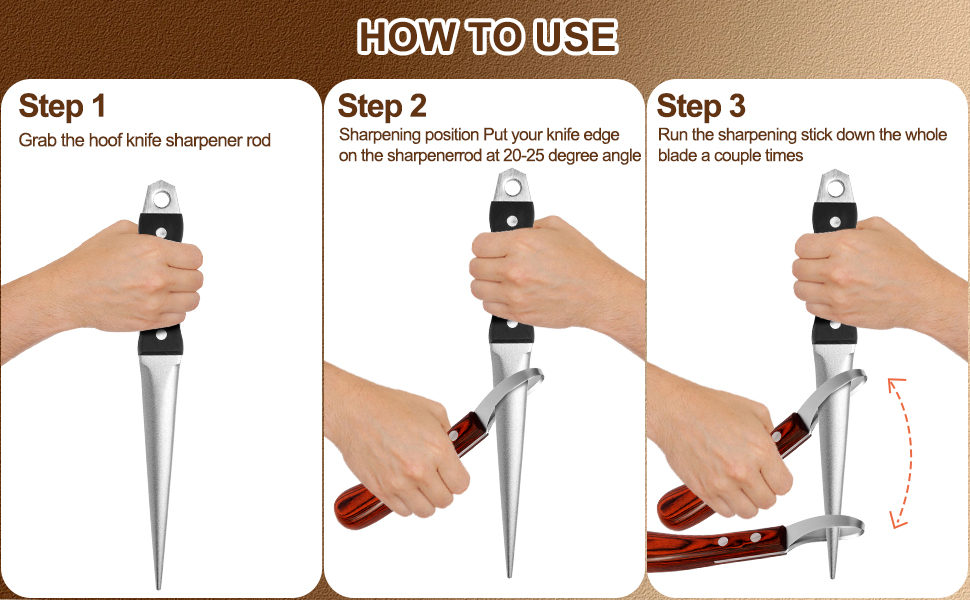 HOW TO USE

Step 1

Grab the hoof knife sharpener rod

Step 2

Sharpening position Put your knife edge on the sharpenerrod at 20-25 degree angle

Step 3

Run the sharpening stick down the whole blade a couple times