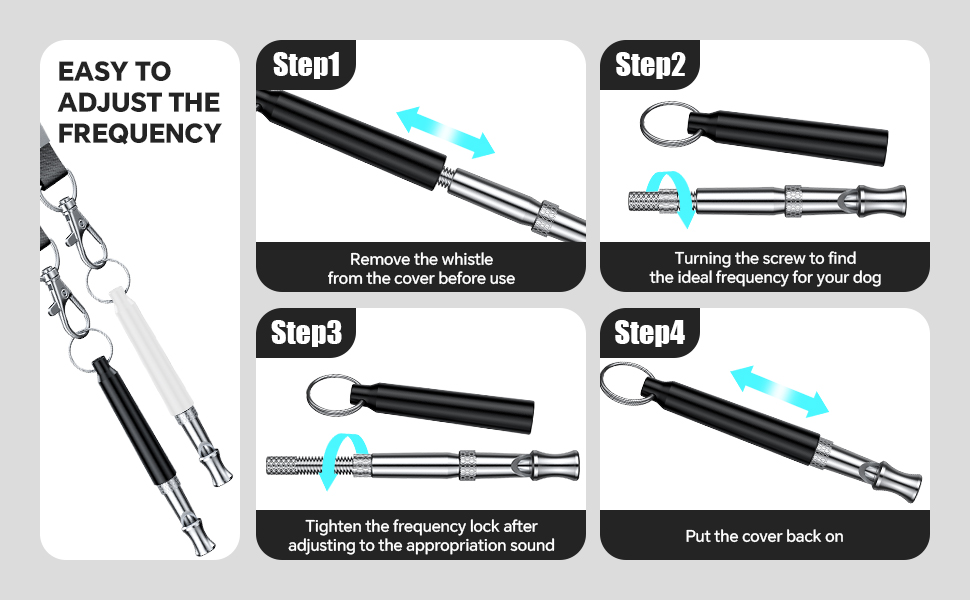 EASY TO ADJUST THE FREQUENCY

Step1

Remove the whistle from the cover before use

Step2

Turning the screw to find the ideal frequency for your dog

Step3

Tighten the frequency lock after adjusting to the appropriation sound

Step4

Put the cover back on