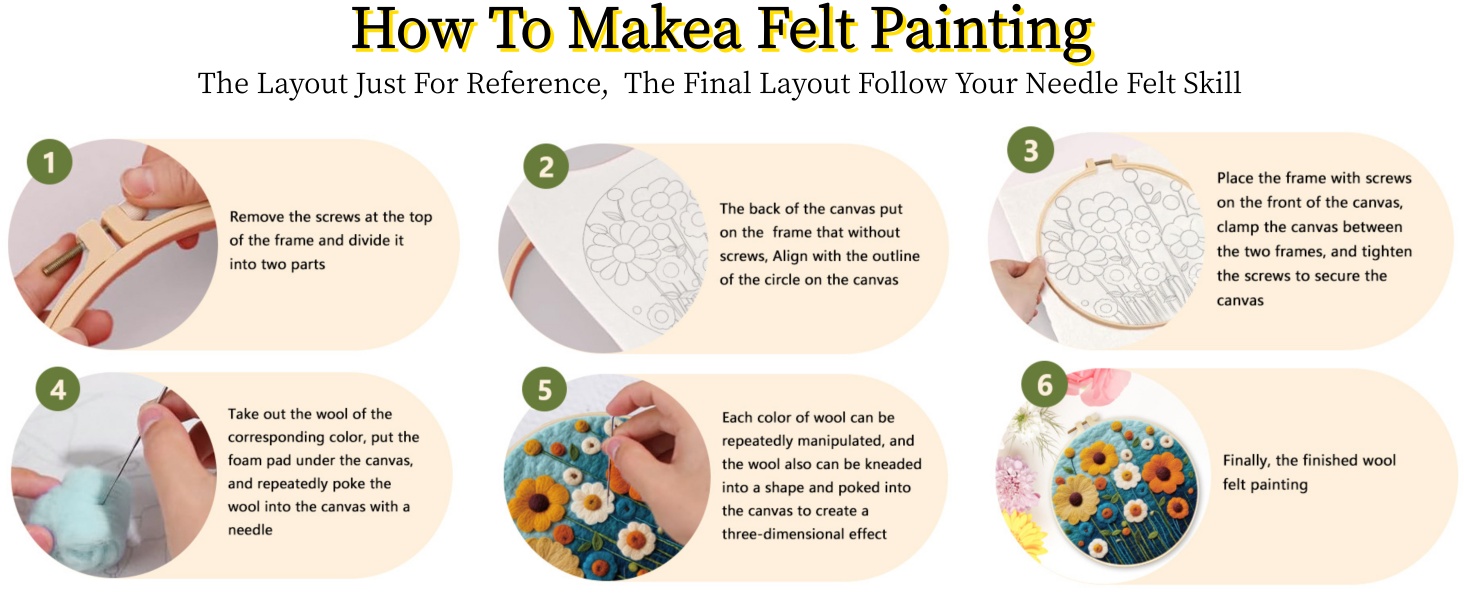 How To Makea Felt Painting

The Layout Just For Reference, The Final Layout Follow Your Needle Felt Skill

1

Remove the screws at the top of the frame and divide it into two parts

2

The back of the canvas put on the frame that without screws, Align with the outline of the circle on the canvas

3

Place the frame with screws on the front of the canvas, clamp the canvas between the two frames, and tighten the screws to secure the canvas

4

Take out the wool of the corresponding color, put the foam pad under the canvas, and repeatedly poke the wool into the canvas with a needle

5

Each color of wool can be repeatedly manipulated, and the wool also can be kneaded into a shape and poked into the canvas to create a three-dimensional effect

6

Finally, the finished wool felt painting