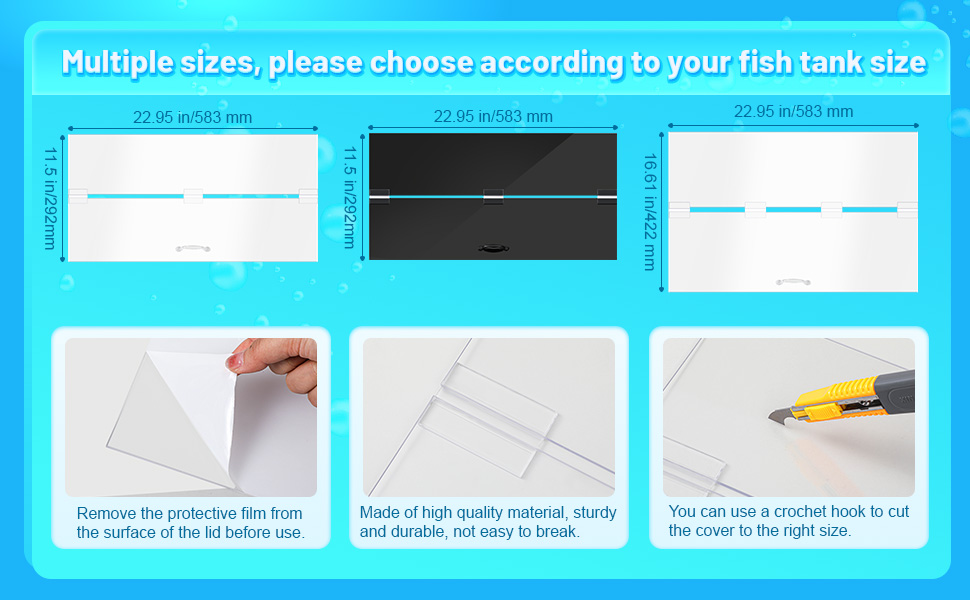 Multiple sizes, please choose according to your fish tank size

22.95 in/583 mm
11.5 in/292mm

22.95 in/583 mm
11.5 in/292mm

22.95 in/583 mm
16.61 in/422 mm

Remove the protective film from the surface of the lid before use.

Made of high quality material, sturdy and durable, not easy to break.

You can use a crochet hook to cut the cover to the right size.