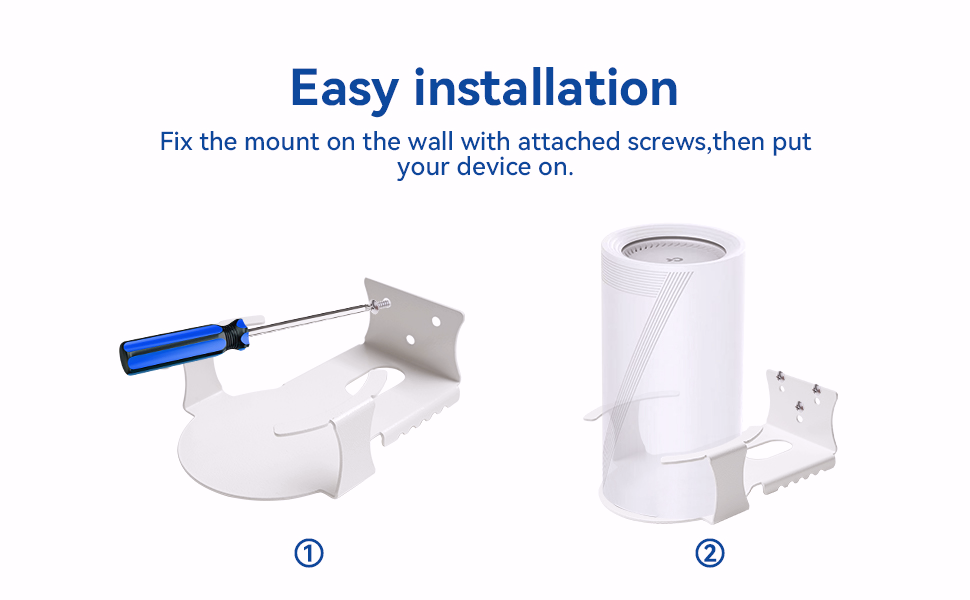 Easy installation

Fix the mount on the wall with attached screws,then put your device on.

①

②