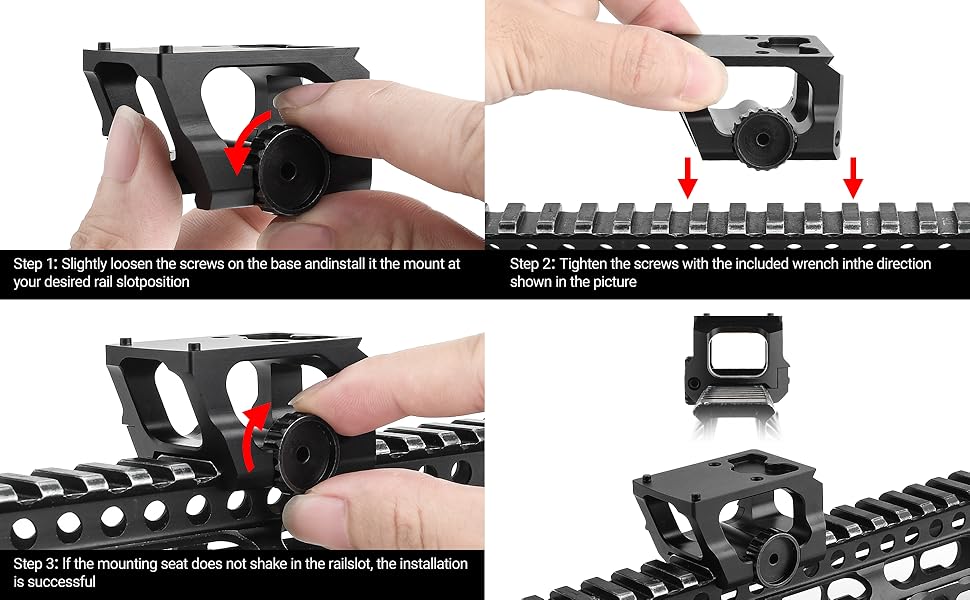 Step 1: Slightly loosen the screws on the base andinstall it the mount at your desired rail slotposition

Step 2: Tighten the screws with the included wrench inthe direction shown in the picture

Step 3: If the mounting seat does not shake in the railslot, the installation is successful