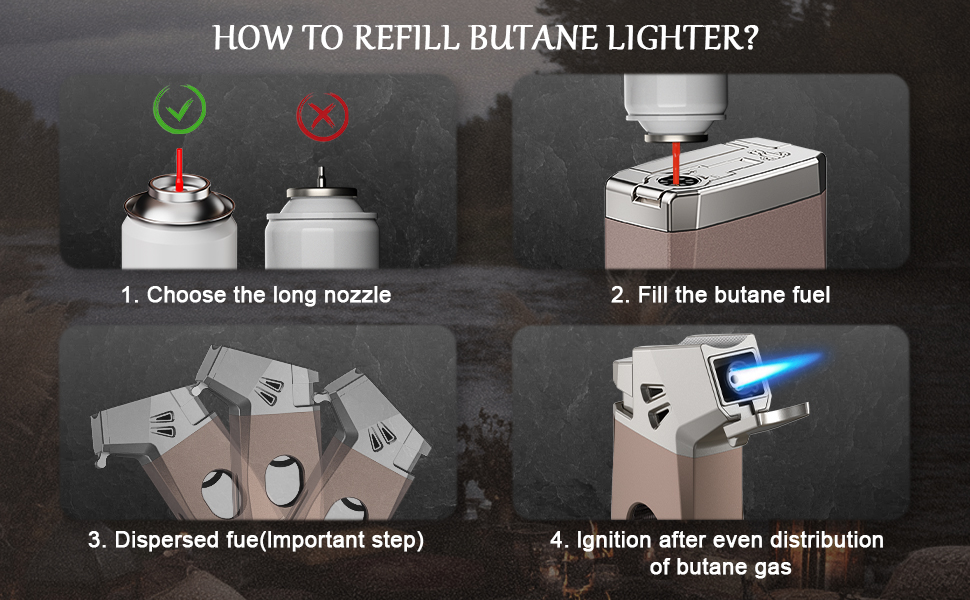 HOW TO REFILL BUTANE LIGHTER?

1. Choose the long nozzle

2. Fill the butane fuel

3. Dispersed fue(Important step)

4. Ignition after even distribution of butane gas