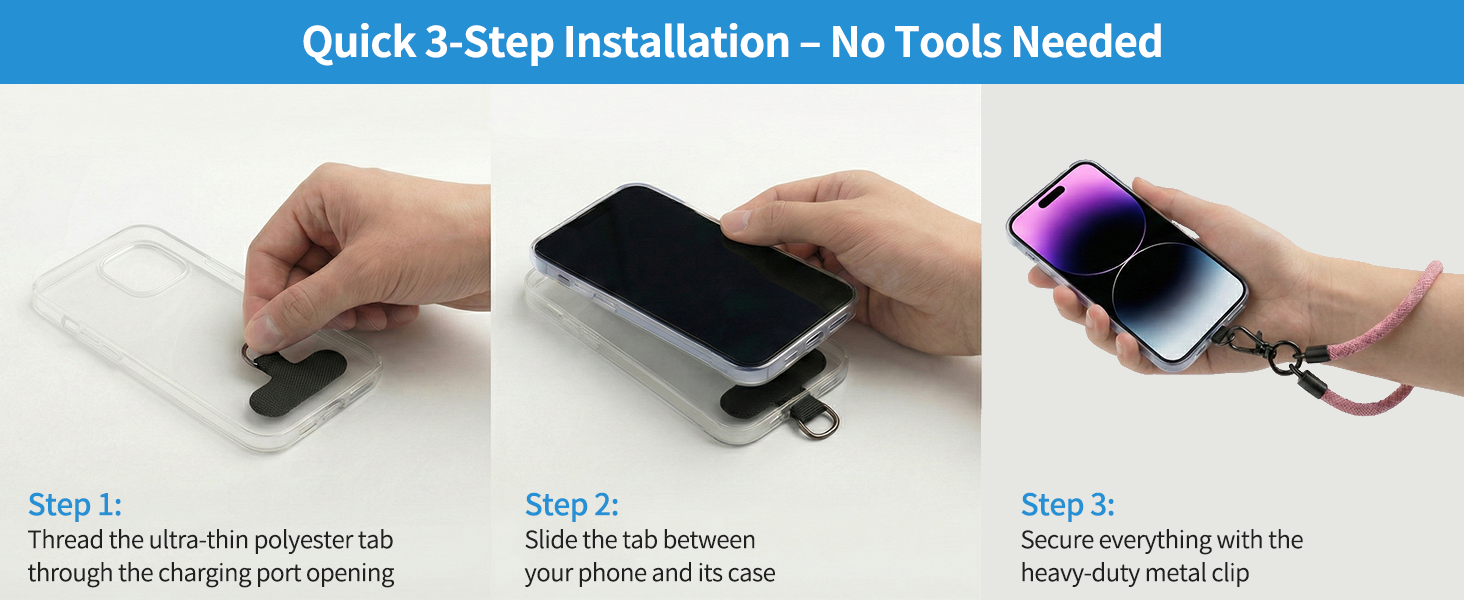 Quick 3-Step Installation – No Tools Needed

Step 1:
Thread the ultra-thin polyester tab through the charging port opening

Step 2:
Slide the tab between your phone and its case

Step 3:
Secure everything with the heavy-duty metal clip