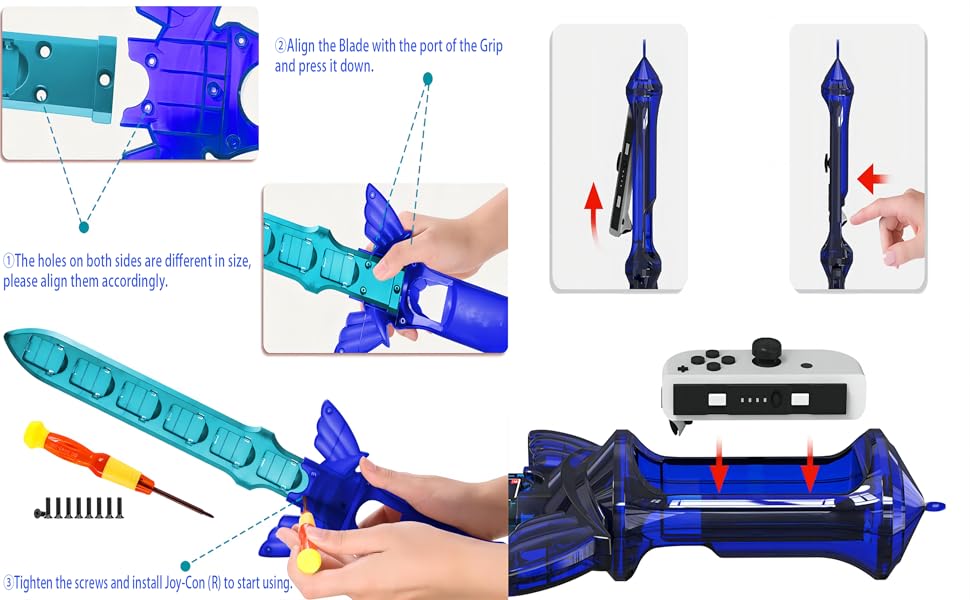 ②Align the Blade with the port of the Grip and press it down.

①The holes on both sides are different in size, please align them accordingly.

③Tighten the screws and install Joy-Con (R) to start using.