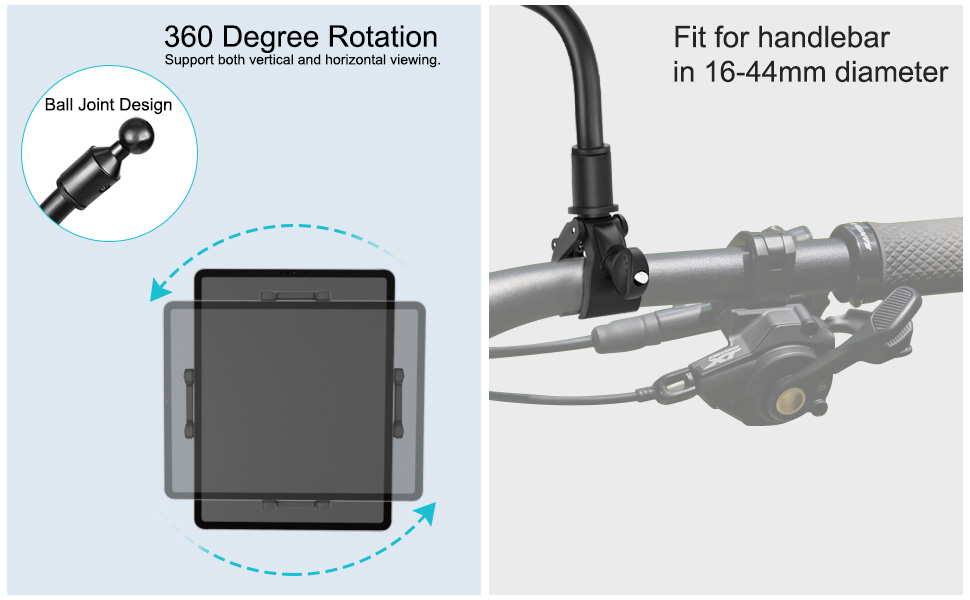 360 Degree Rotation
Support both vertical and horizontal viewing.

Ball Joint Design

Fit for handlebar
in 16-44mm diameter