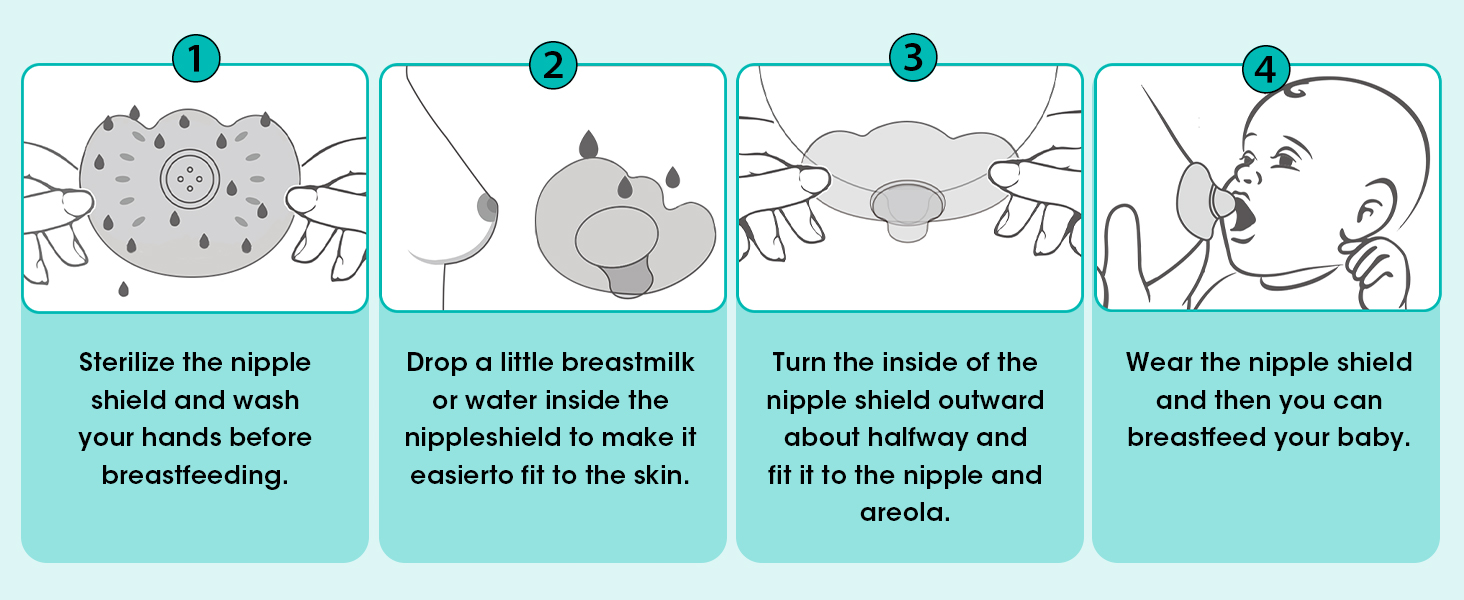 1

Sterilize the nipple shield and wash your hands before breastfeeding.

2

Drop a little breastmilk or water inside the nippleshield to make it easierto fit to the skin.

3

Turn the inside of the nipple shield outward about halfway and fit it to the nipple and areola.

4

Wear the nipple shield and then you can breastfeed your baby.