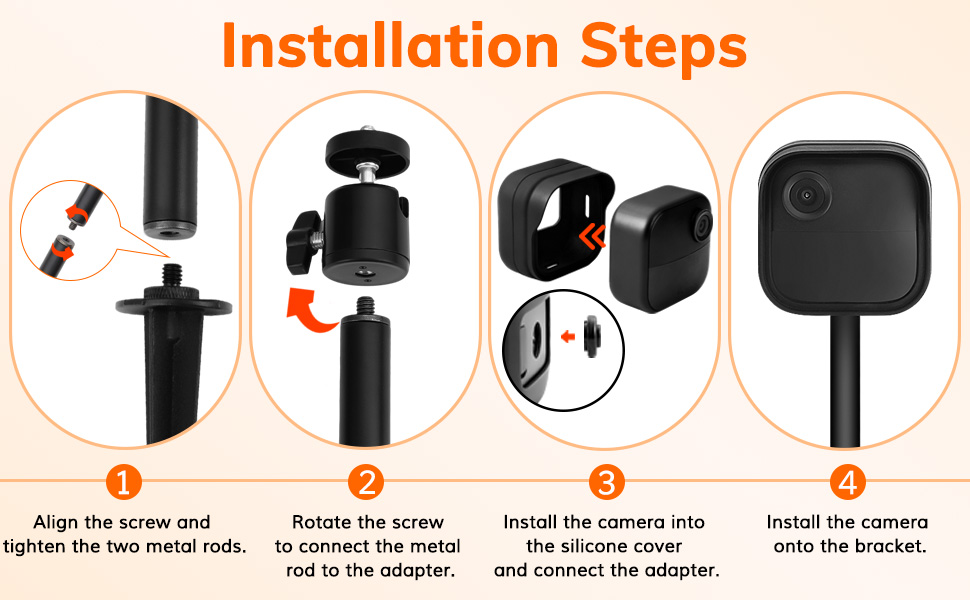 Installation Steps

1
Align the screw and tighten the two metal rods.

2
Rotate the screw to connect the metal rod to the adapter.

3
Install the camera into the silicone cover and connect the adapter.

4
Install the camera onto the bracket.