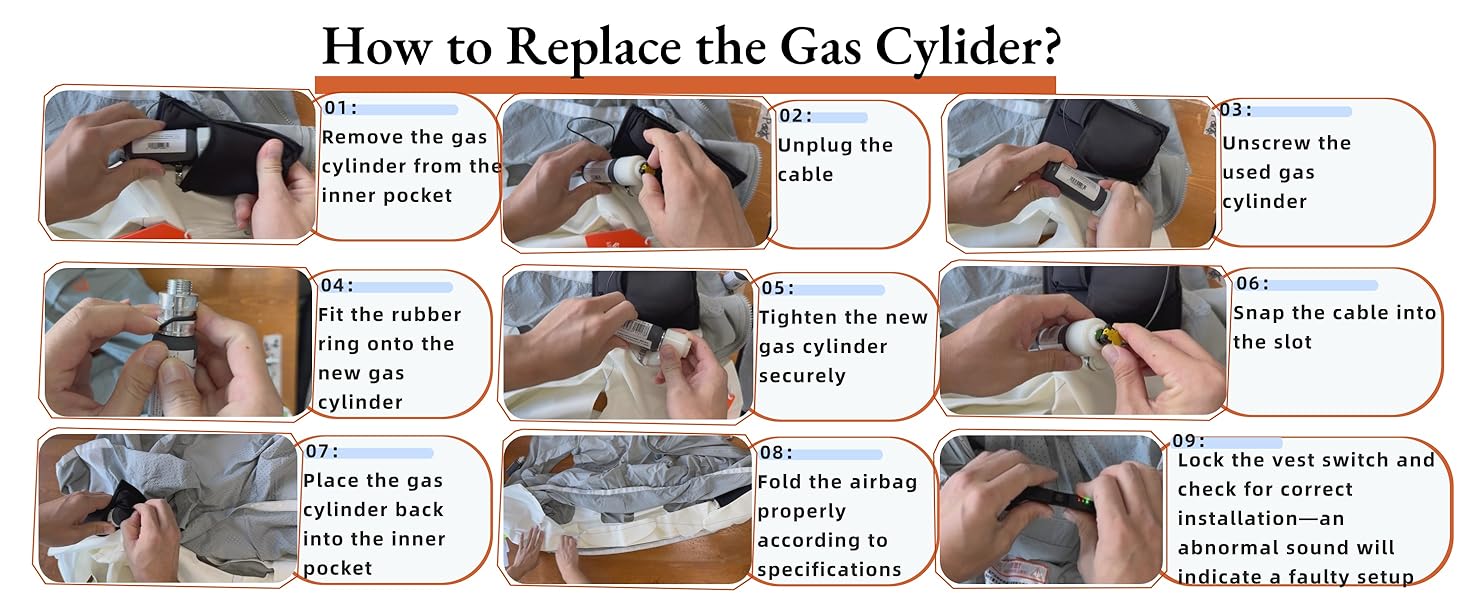 How to Replace the Gas Cylider?

01:
Remove the gas cylinder from the inner pocket

02:
Unplug the cable

03:
Unscrew the used gas cylinder

04:
Fit the rubber ring onto the new gas cylinder

05:
Tighten the new gas cylinder securely

06:
Snap the cable into the slot

07:
Place the gas cylinder back into the inner pocket

08:
Fold the airbag properly according to specifications

09:
Lock the vest switch and check for correct installation—an abnormal sound will indicate a faulty setup