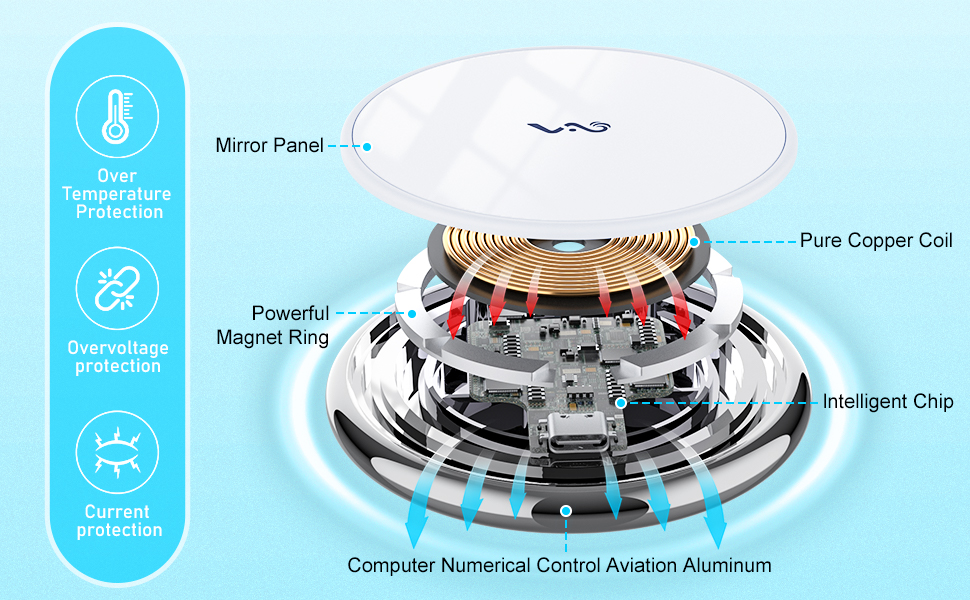 Over Temperature Protection

Overvoltage protection

Current protection

Mirror Panel

Pure Copper Coil

Powerful Magnet Ring

Intelligent Chip

Computer Numerical Control Aviation Aluminum