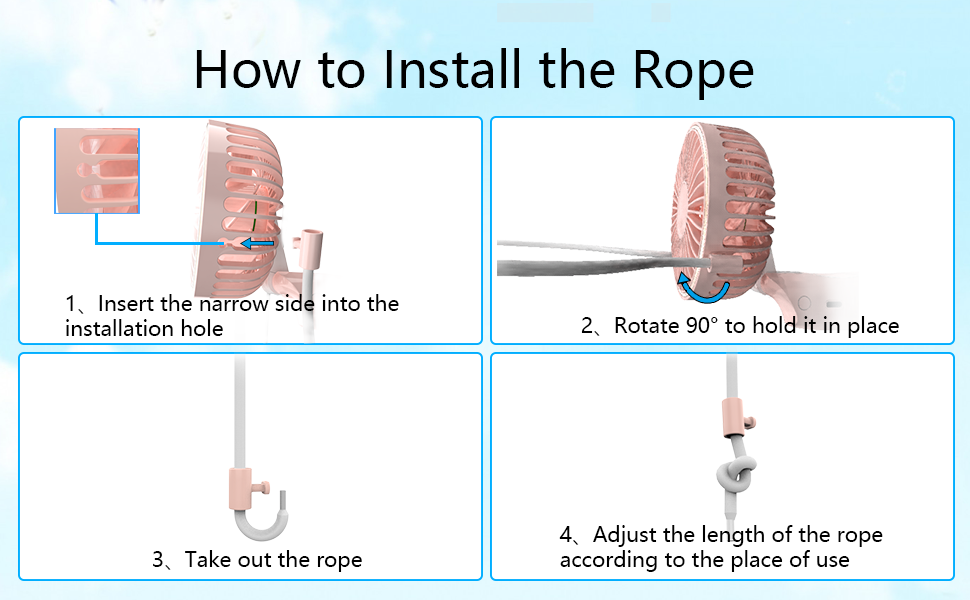 How to Install the Rope

1、Insert the narrow side into the installation hole

2、Rotate 90° to hold it in place

3、Take out the rope

4、Adjust the length of the rope according to the place of use