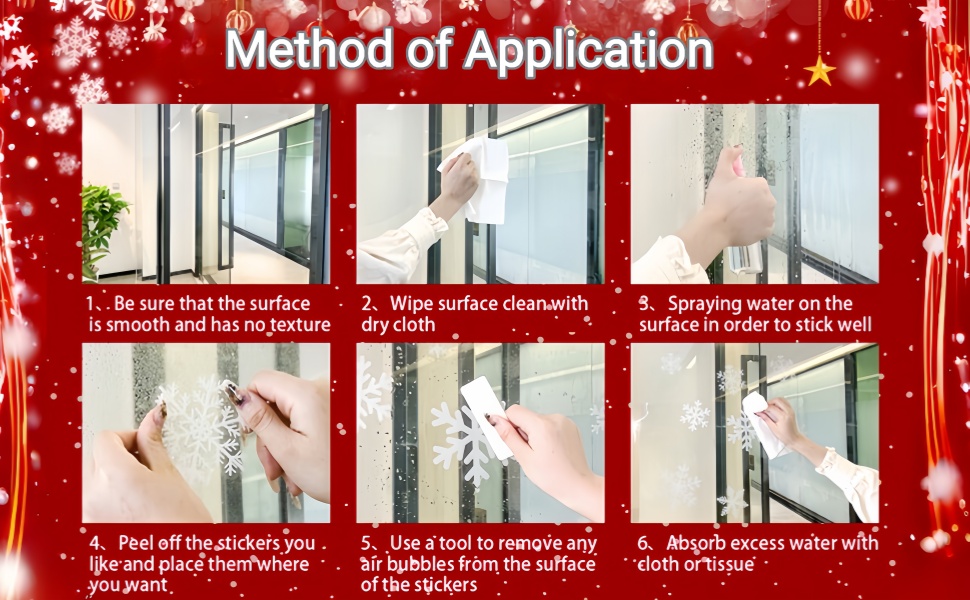 Method of Application

1、Be sure that the surface is smooth and has no texture

2、Wipe surface clean with dry cloth

3、Spraying water on the surface in order to stick well

4、Peel off the stickers you like and place them where you want

5、Use a tool to remove any air bubbles from the surface of the stickers

6、Absorb excess water with cloth or tissue