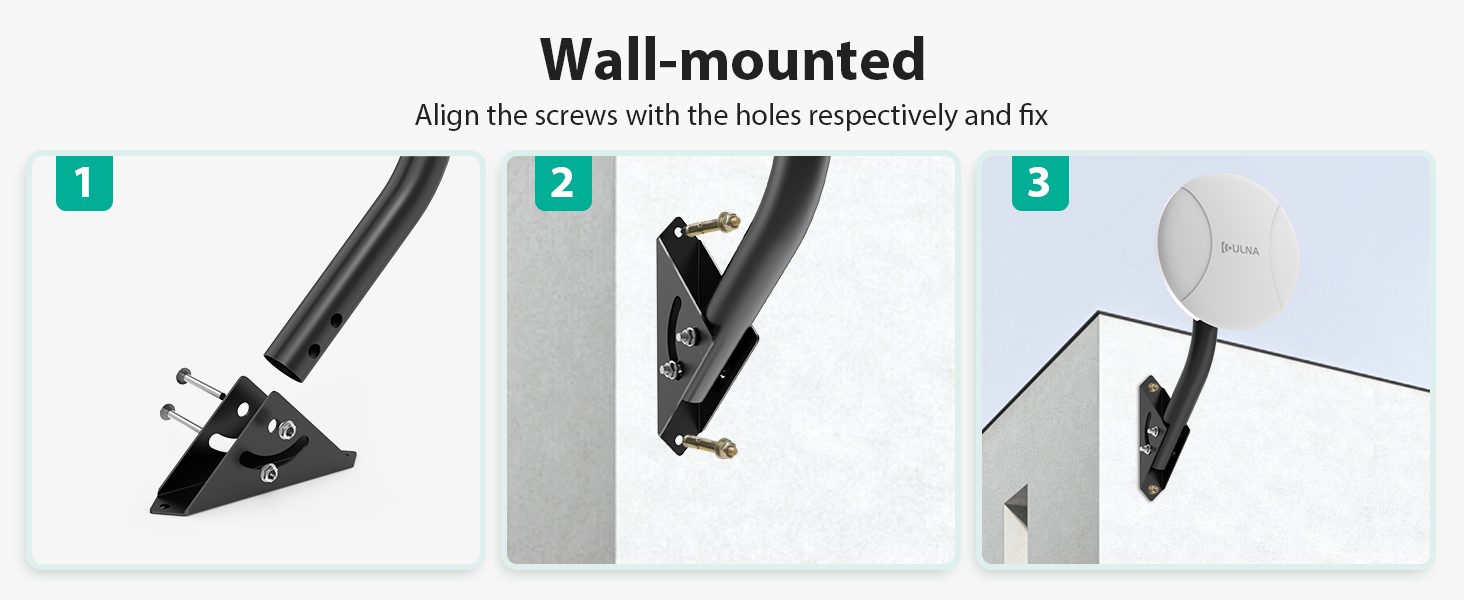 Wall-mounted

Align the screws with the holes respectively and fix

1

2

3

ULNA