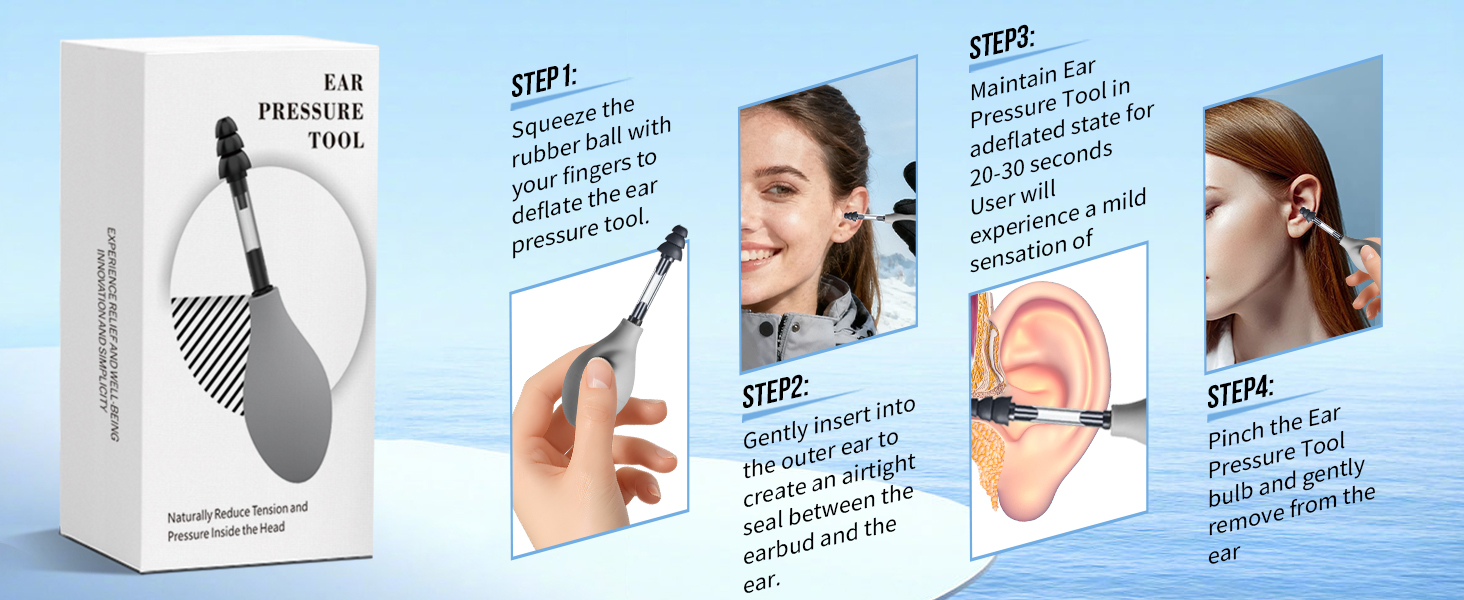 EAR PRESSURE TOOL

EXPERIENCE RELIEF AND WELL-BEING INNOVATION AND SIMPLICITY

Naturally Reduce Tension and Pressure Inside the Head

STEP 1:
Squeeze the rubber ball with your fingers to deflate the ear pressure tool.

STEP2:
Gently insert into the outer ear to create an airtight seal between the earbud and the ear.

STEP3:
Maintain Ear Pressure Tool in adeflated state for 20-30 seconds User will experience a mild sensation of

STEP4:
Pinch the Ear Pressure Tool bulb and gently remove from the ear