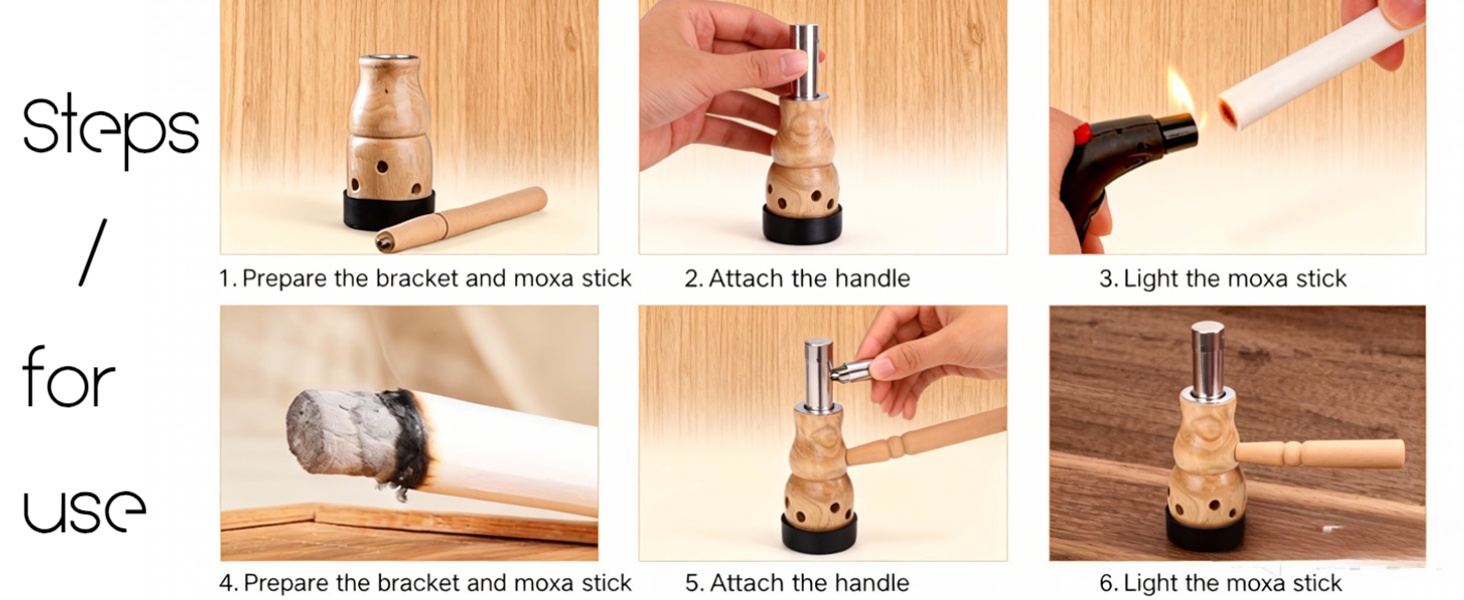 Steps / for use

1. Prepare the bracket and moxa stick

2. Attach the handle

3. Light the moxa stick

4. Prepare the bracket and moxa stick

5. Attach the handle

6. Light the moxa stick