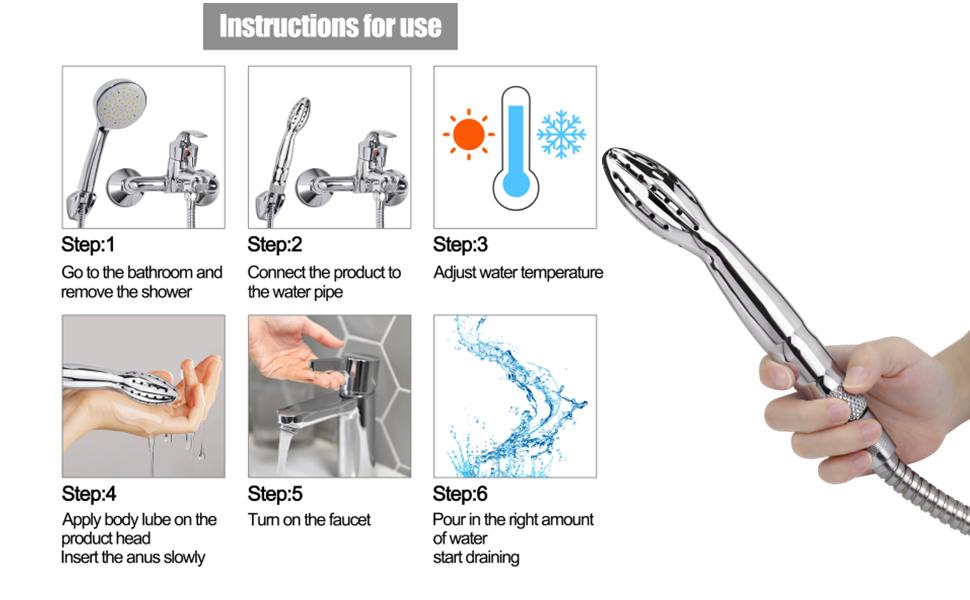 Instructions for use

Step:1
Go to the bathroom and remove the shower

Step:2
Connect the product to the water pipe

Step:3
Adjust water temperature

Step:4
Apply body lube on the product head
Insert the anus slowly

Step:5
Turn on the faucet

Step:6
Pour in the right amount of water
start draining