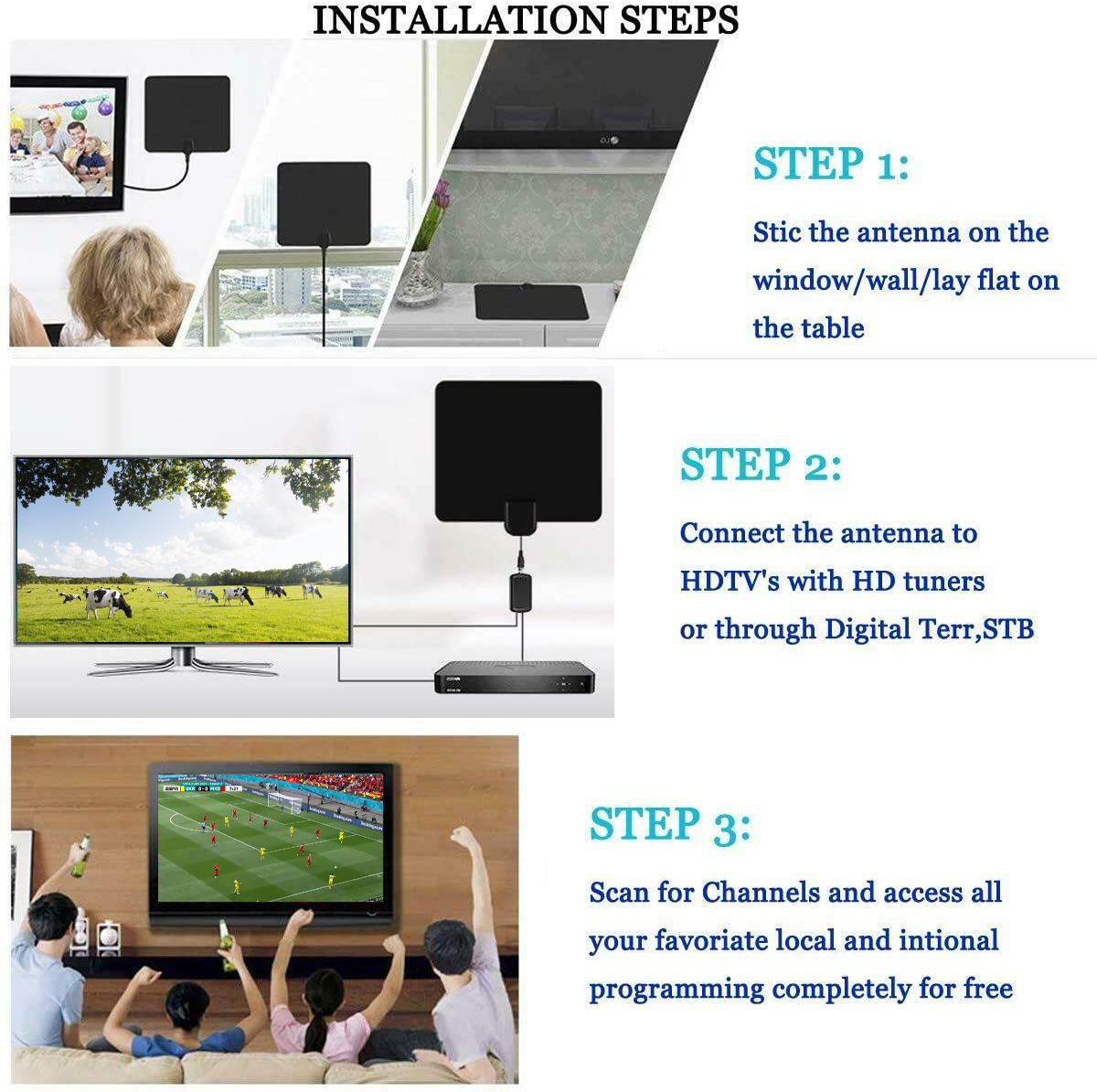 INSTALLATION STEPS

STEP 1:

Stic the antenna on the window/wall/lay flat on the table

STEP 2:

Connect the antenna to HDTV's with HD tuners or through Digital Terr,STB

STEP 3:

Scan for Channels and access all your favoriate local and intional programming completely for free