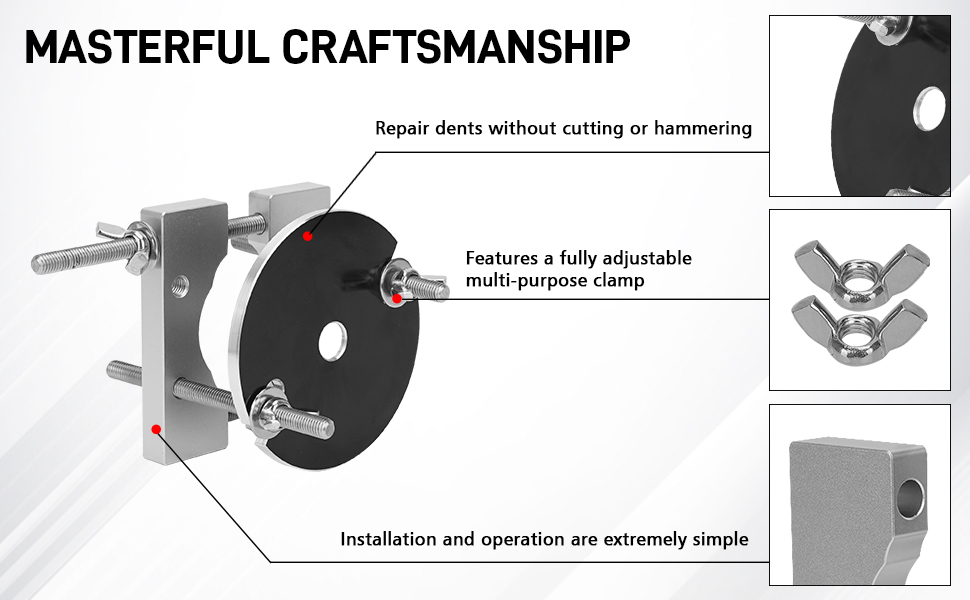 MASTERFUL CRAFTSMANSHIP

Repair dents without cutting or hammering

Features a fully adjustable multi-purpose clamp

Installation and operation are extremely simple