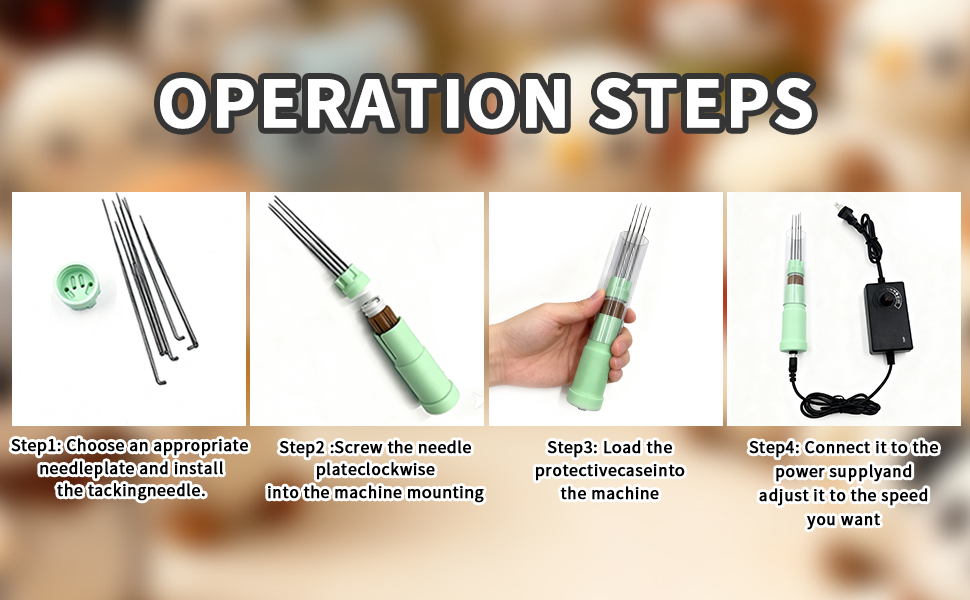 OPERATION STEPS

Step1: Choose an appropriate needleplate and install the tackingneedle.

Step2 :Screw the needle plateclockwise into the machine mounting

Step3: Load the protectivecaseinto the machine

Step4: Connect it to the power supplyand adjust it to the speed you want