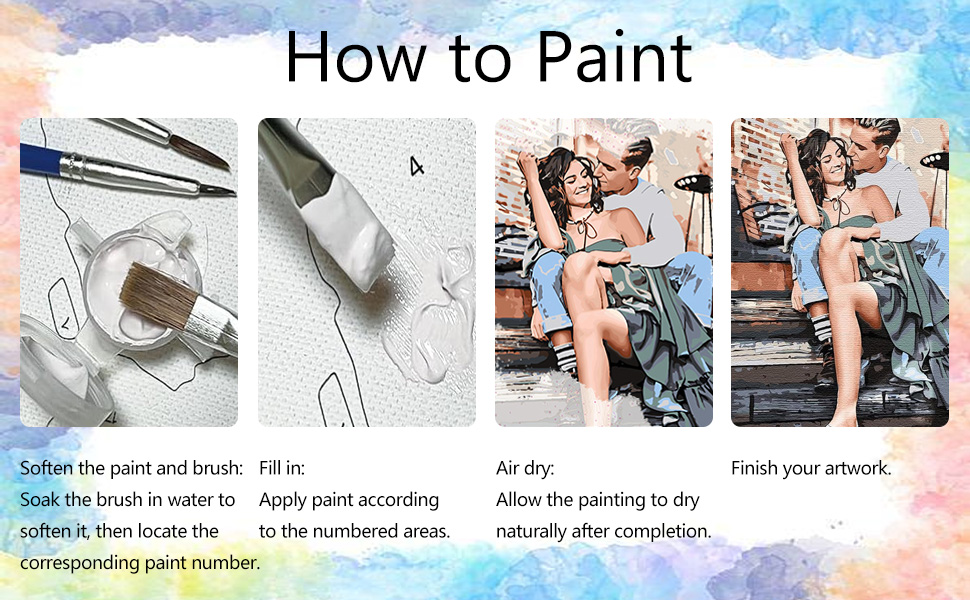 How to Paint

4

Soften the paint and brush:
Soak the brush in water to soften it, then locate the corresponding paint number.

Fill in:
Apply paint according to the numbered areas.

Air dry:
Allow the painting to dry naturally after completion.

Finish your artwork.